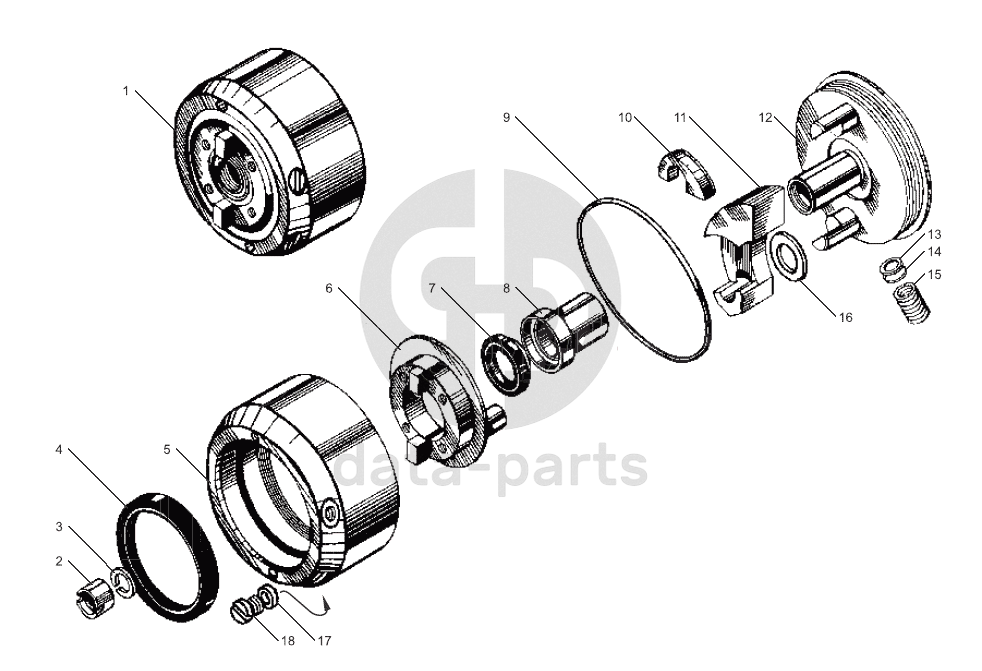 1
9
10
11
12
13
14
15
16
6
7
8
4
5
3
2
18
17
data-parts