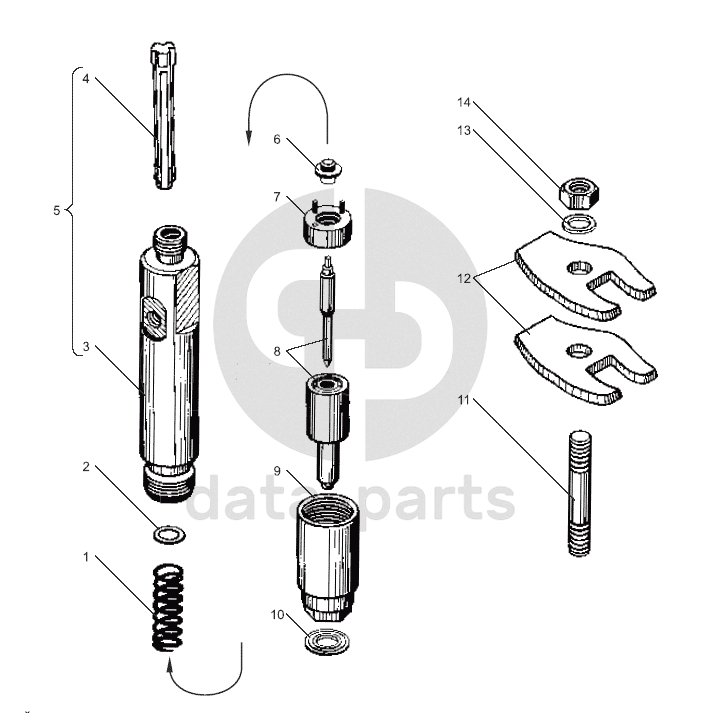 4
5
3
2
1
6
7
8
9
10
14
13
12
11
data parts