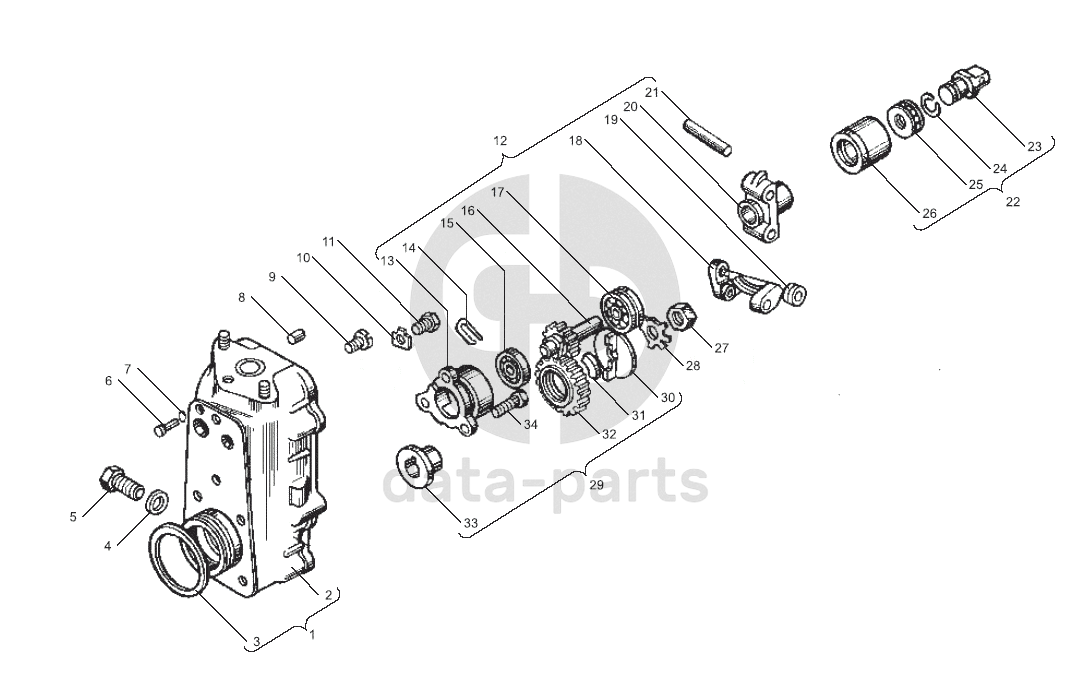 21
20
19
18
12
17
16
15
14
13
11
10
9
8
7
6
5
4
3
2
1
23
24
25
26
22
27
28
30
31
32
34
29
33
data-parts