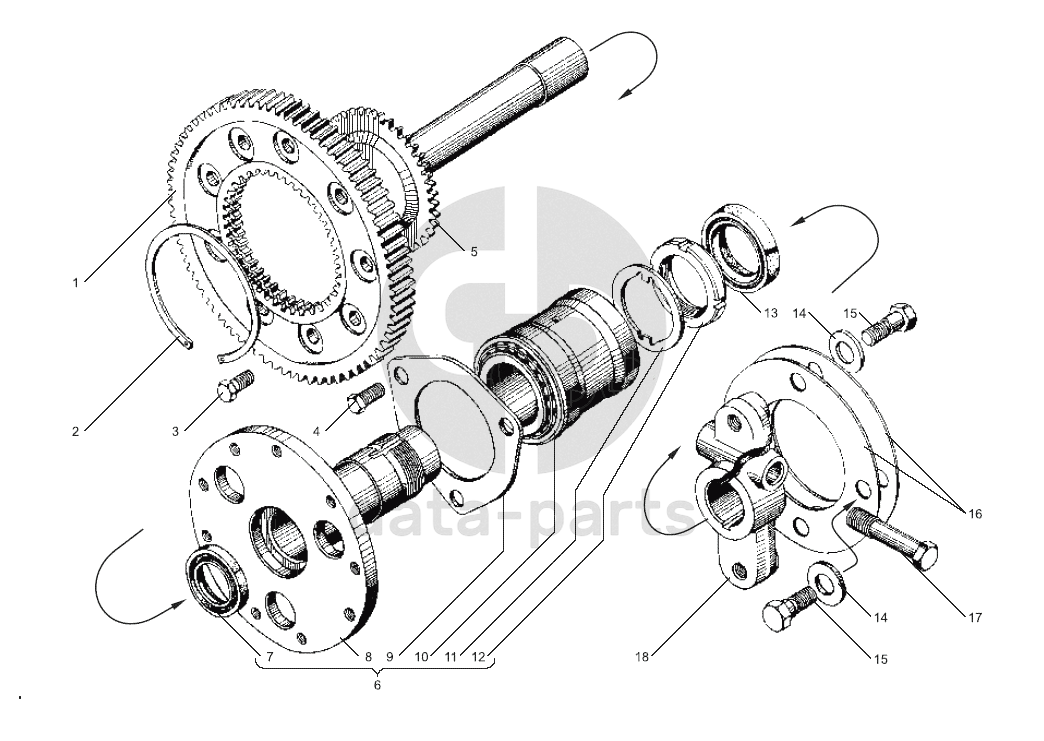 1
2
3
4
5
13
14
15
16
17
14
15
18
7
8
9
10
11
12
6
data-parts