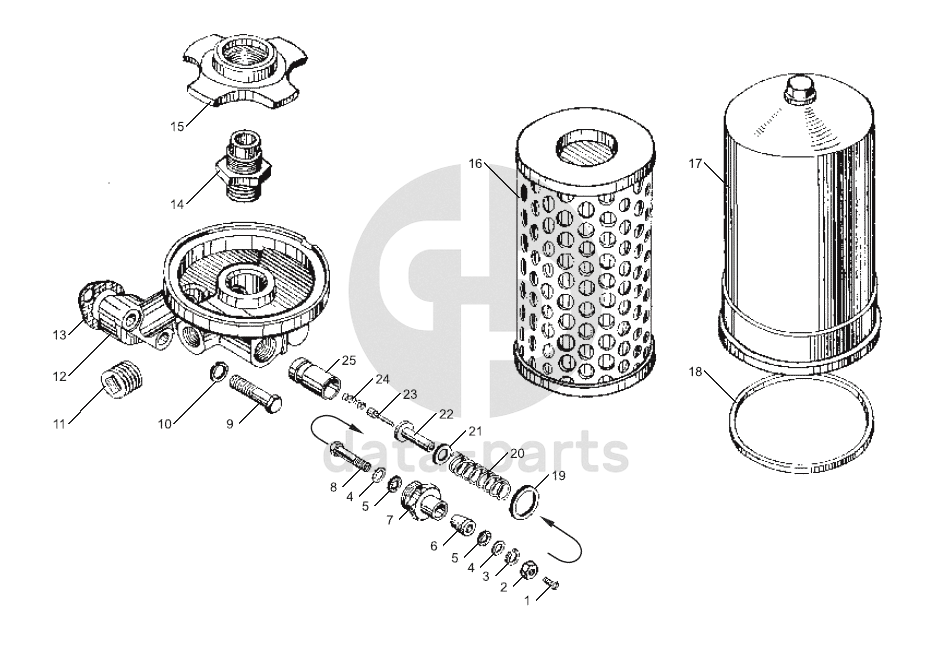 15
14
16
17
13
12
11
10
9
25
24
23
22
21
20
19
18
8
4
5
7
6
5
4
3
2
1
data-parts