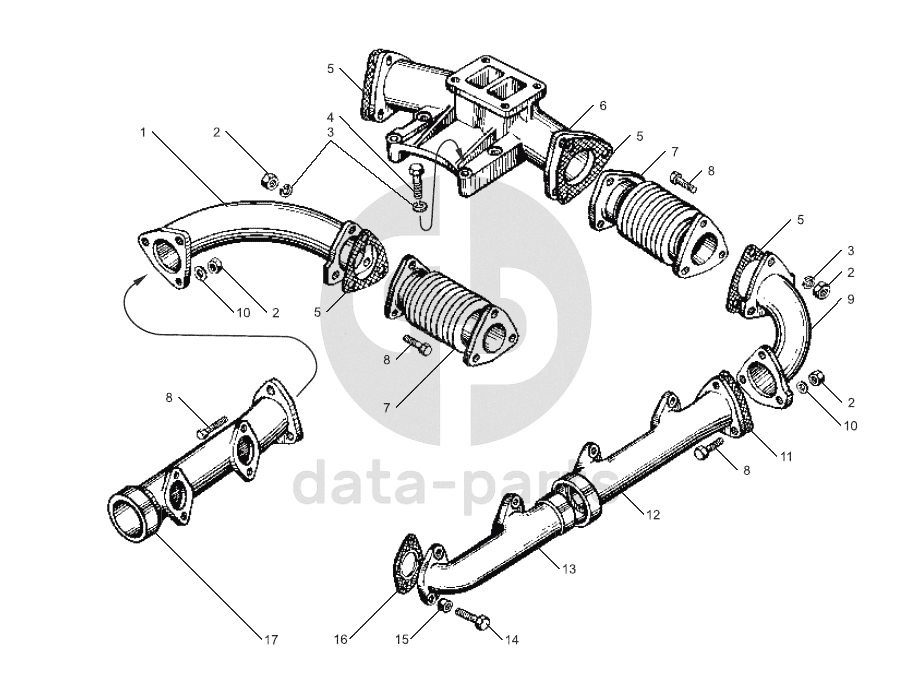 5
6
1
2
4
3
5
7
8
5
3
2
9
10
2
5
8
7
2
10
8
11
8
12
13
17
16
15
14
data-parts