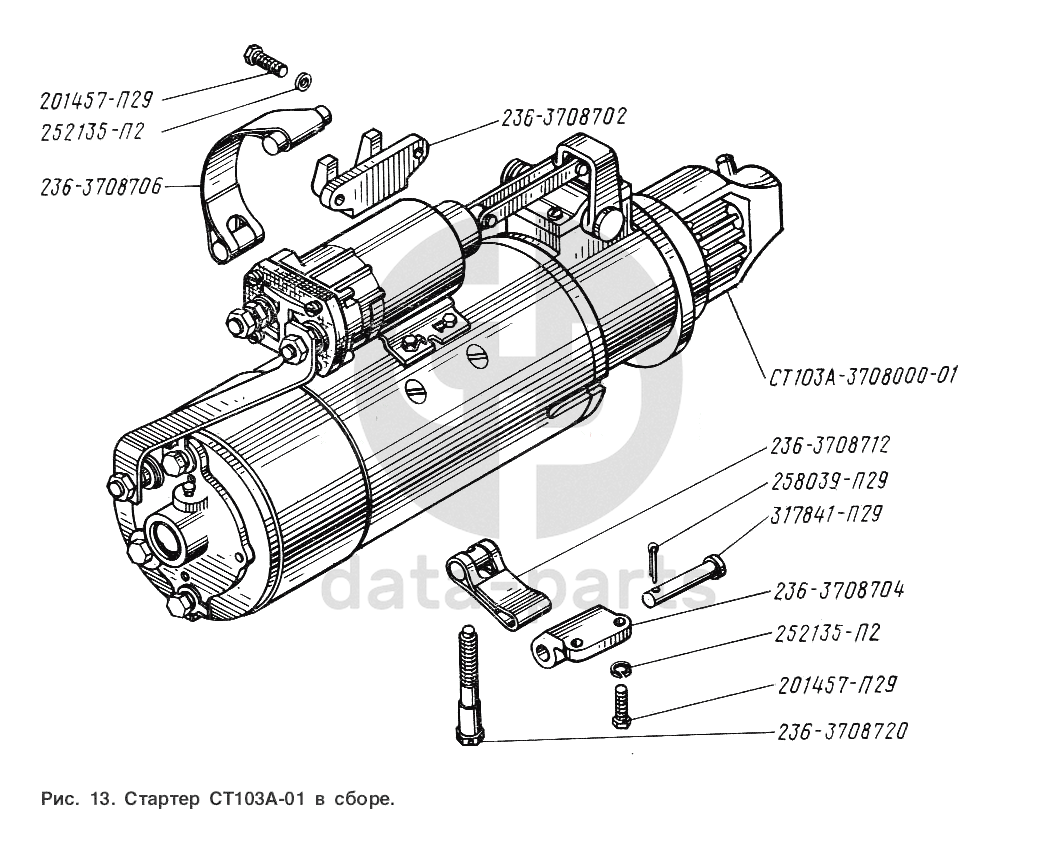 201457-П29
252135-П2
236-3708706
236-3708702
СТ103А-3708000-01
236-3708712
258039-П29
317841-П29
236-3708704
252135-П2
201457-П29
236-3708720

data-parts

Рис. 13. Стартер СТ103А-01 в сборе.