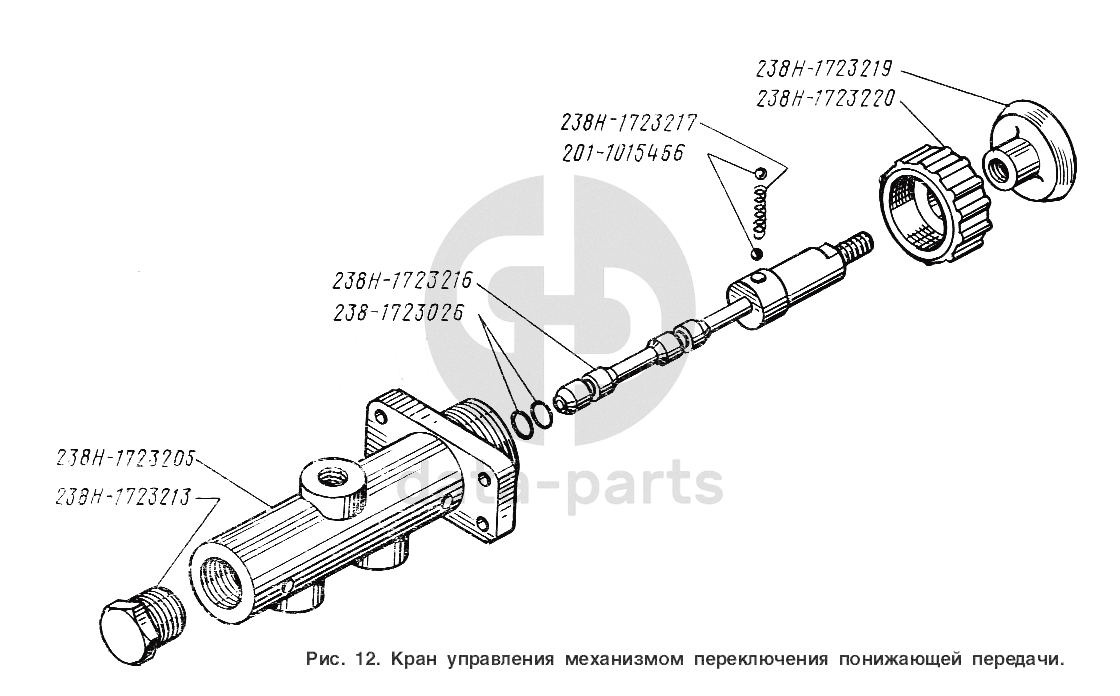 238Н-1723219
238Н-1723220
238Н-1723217
201-1015456
238Н-1723216
238-1723026
238Н-1723205
238Н-1723213
data-parts

Рис. 12. Кран управления механизмом переключения понижающей передачи.