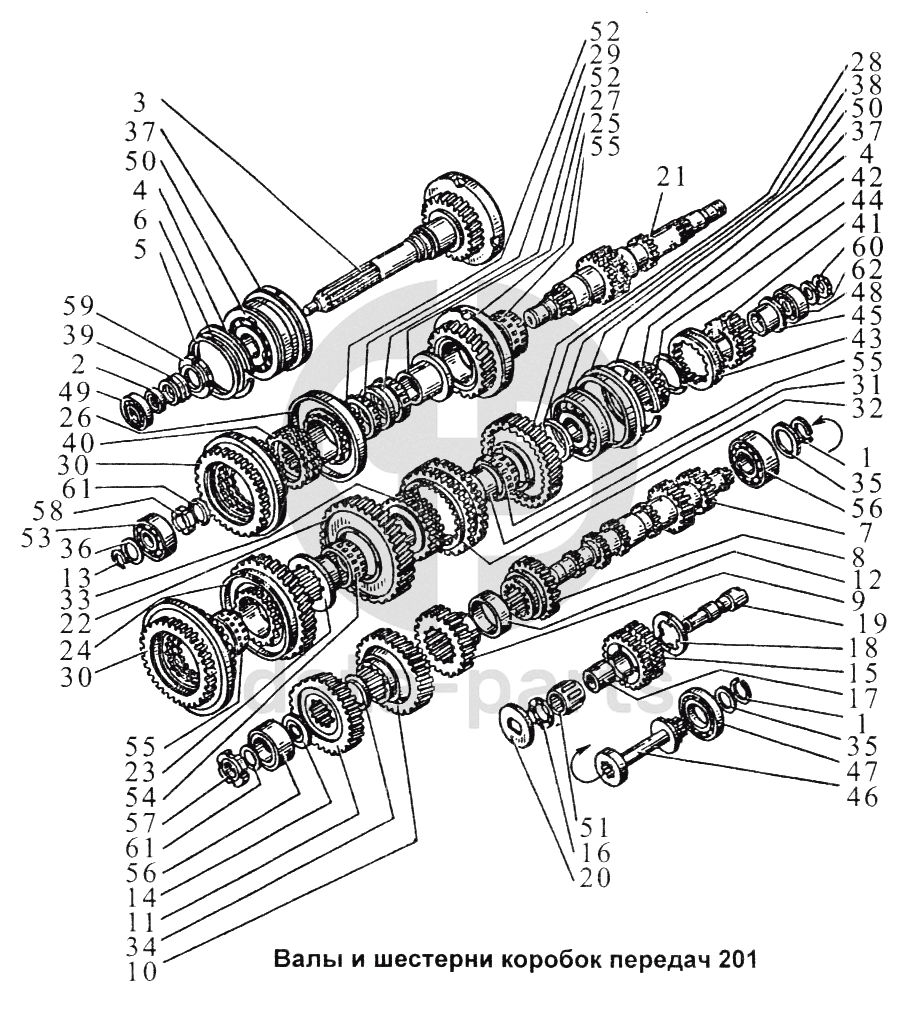 3
37
50
4
6
5
59
39
2
49
26
40
30
61
58
53
36
13
33
22
24
30
55
23
54
57
61
56
14
11
34
10

52
29
52
27
25
55
21
28
38
50
37
4
42
44
41
60
62
48
45
43
55
31
32
1
35
56
7
8
12
9
19
18
15
17
1
35
47
46
51
16
20

Валы и шестерни коробок передач 201