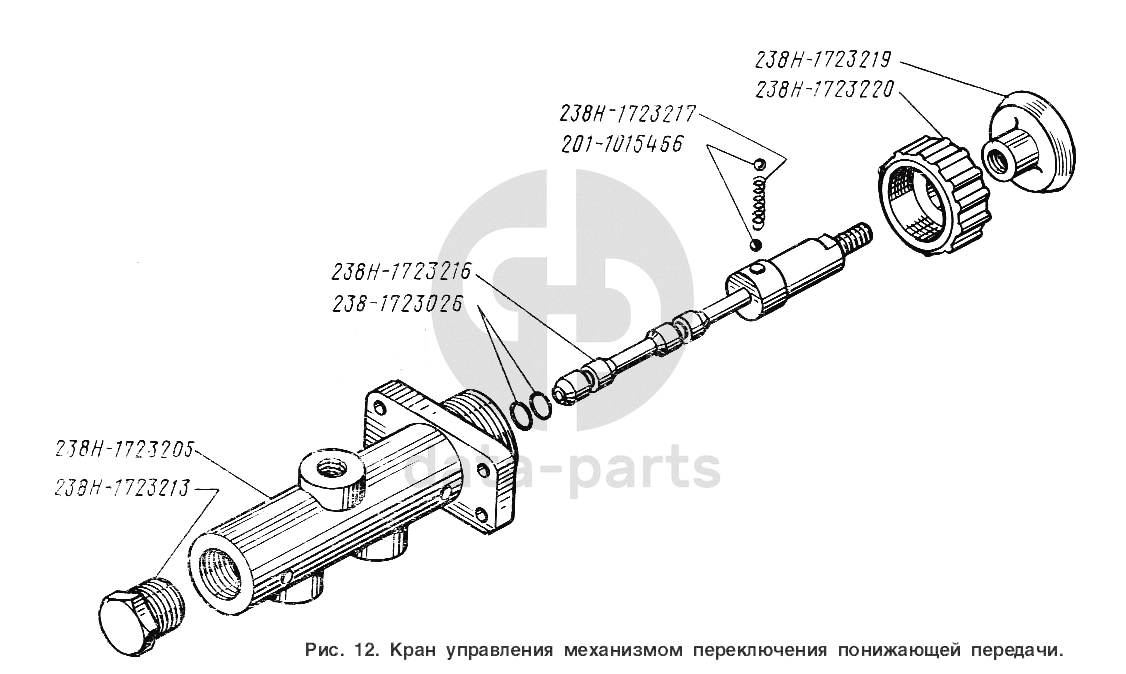 238Н-1723219
238Н-1723220
238Н-1723217
201-1015456
238Н-1723216
238-1723026
238Н-1723205
238Н-1723213
data-parts

Рис. 12. Кран управления механизмом переключения понижающей передачи.