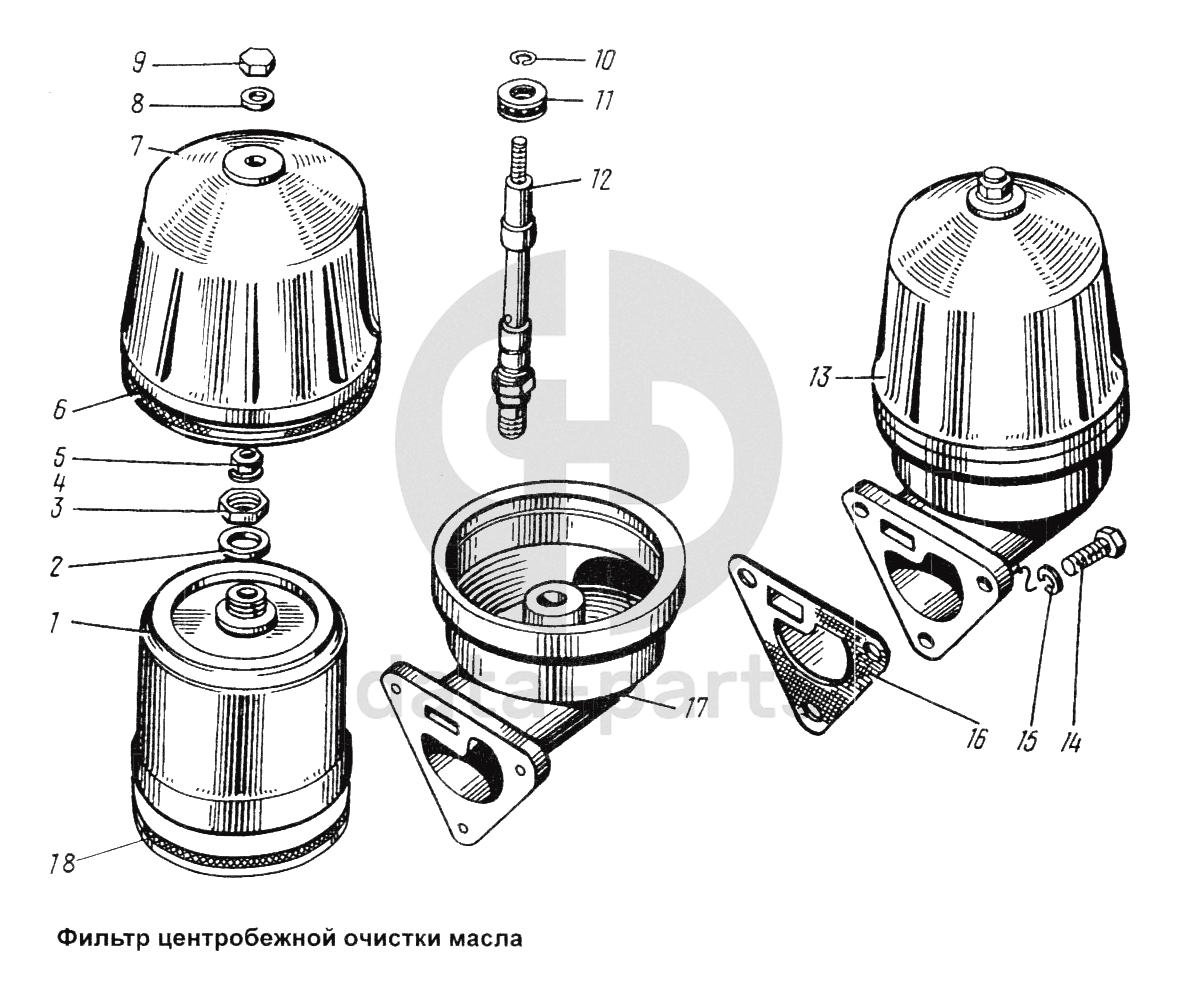 9
8
7
6
5
4
3
2
1
18
10
11
12
17
13
16
15
14
data-parts

Фильтр центробежной очистки масла