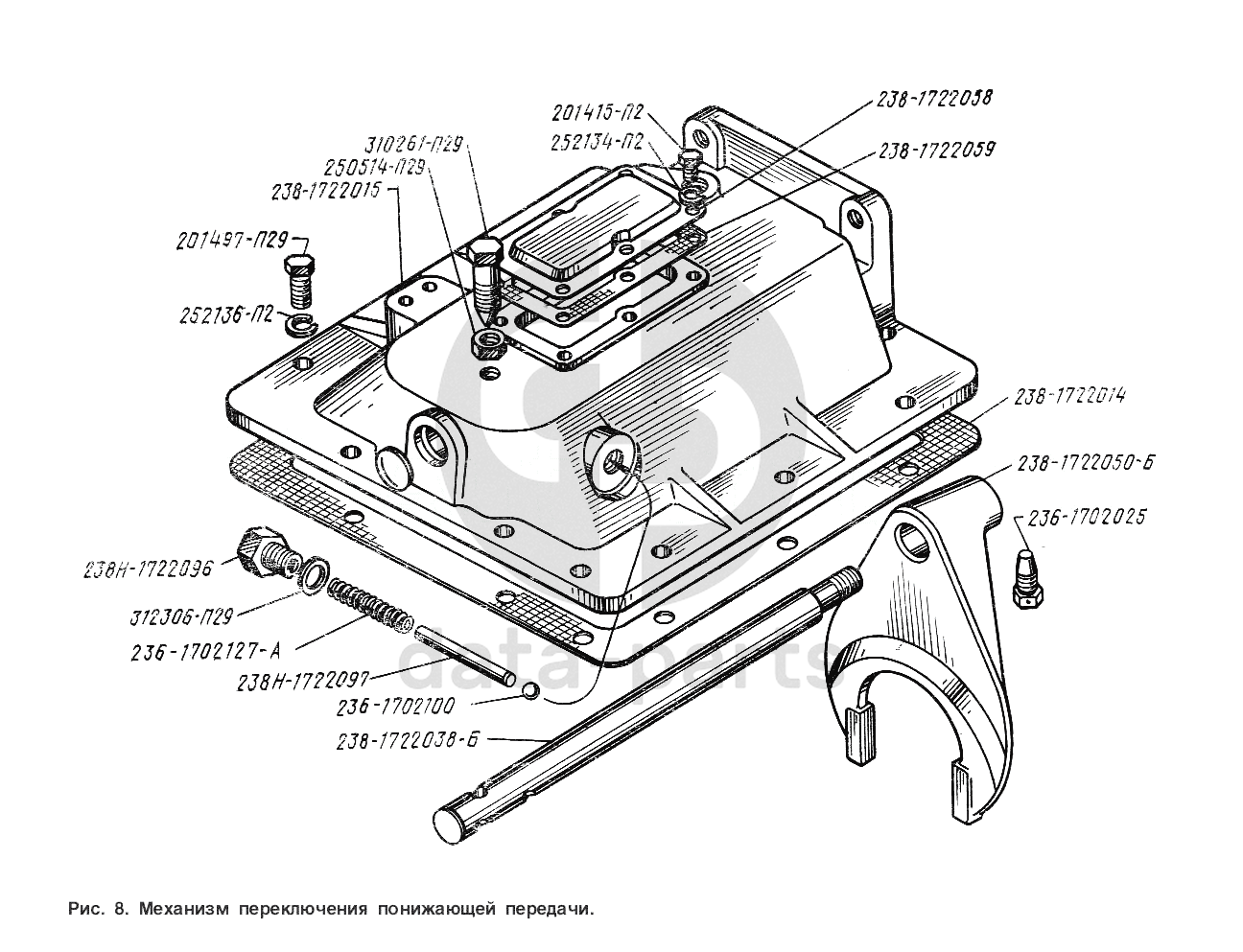 201415-П2
252134-П2
238-1722058
238-1722059
310261-П29
250514-П29
238-1722015
201497-П29
252136-П2
238-1722014
238-1722050-Б
236-1702025
238Н-1722096
312306-П29
236-1702127-А
238Н-1722097
236-1702100
238-1722038-Б
data parts

Рис. 8. Механизм переключения понижающей передачи.