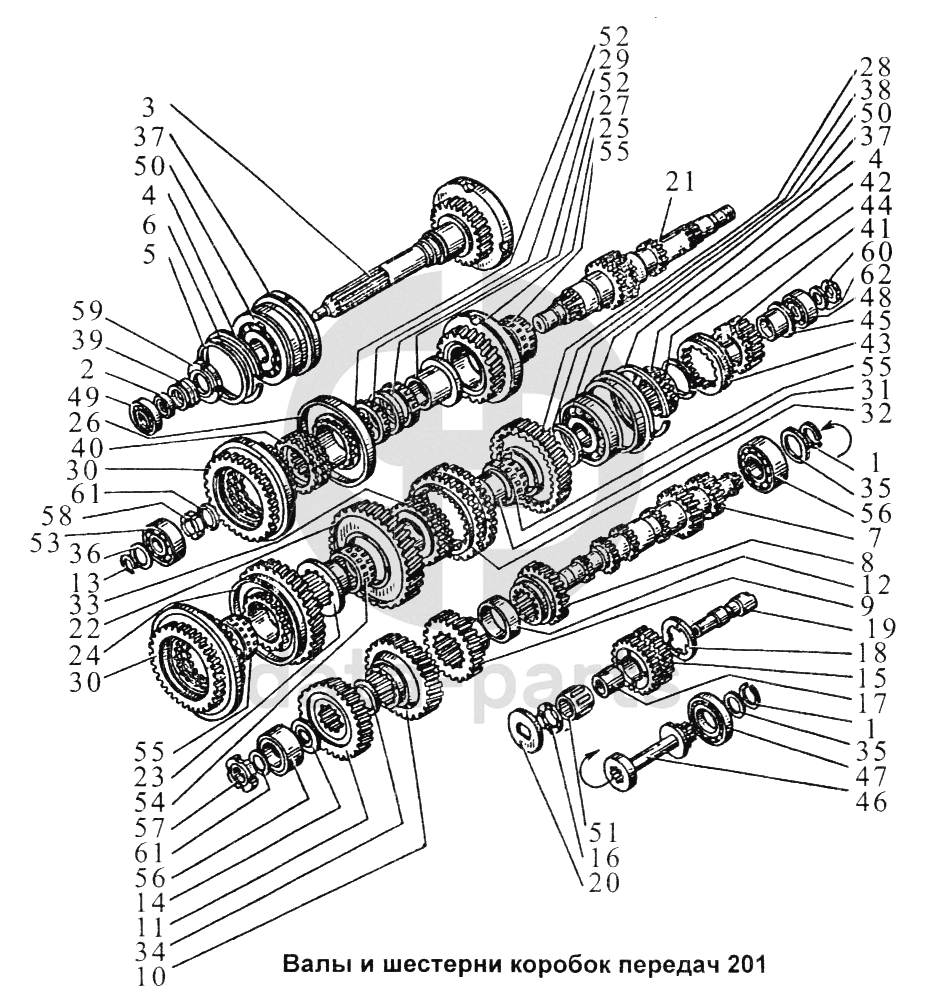 3
37
50
4
6
5
59
39
2
49
26
40
30
61
58
53
36
13
33
22
24
30
55
23
54
57
61
56
14
11
34
10
52
29
52
27
25
55
21
28
38
50
37
4
42
44
41
60
62
48
45
43
55
31
32
1
35
56
7
8
12
9
19
18
15
17
1
35
47
46
51
16
20

Валы и шестерни коробок передач 201