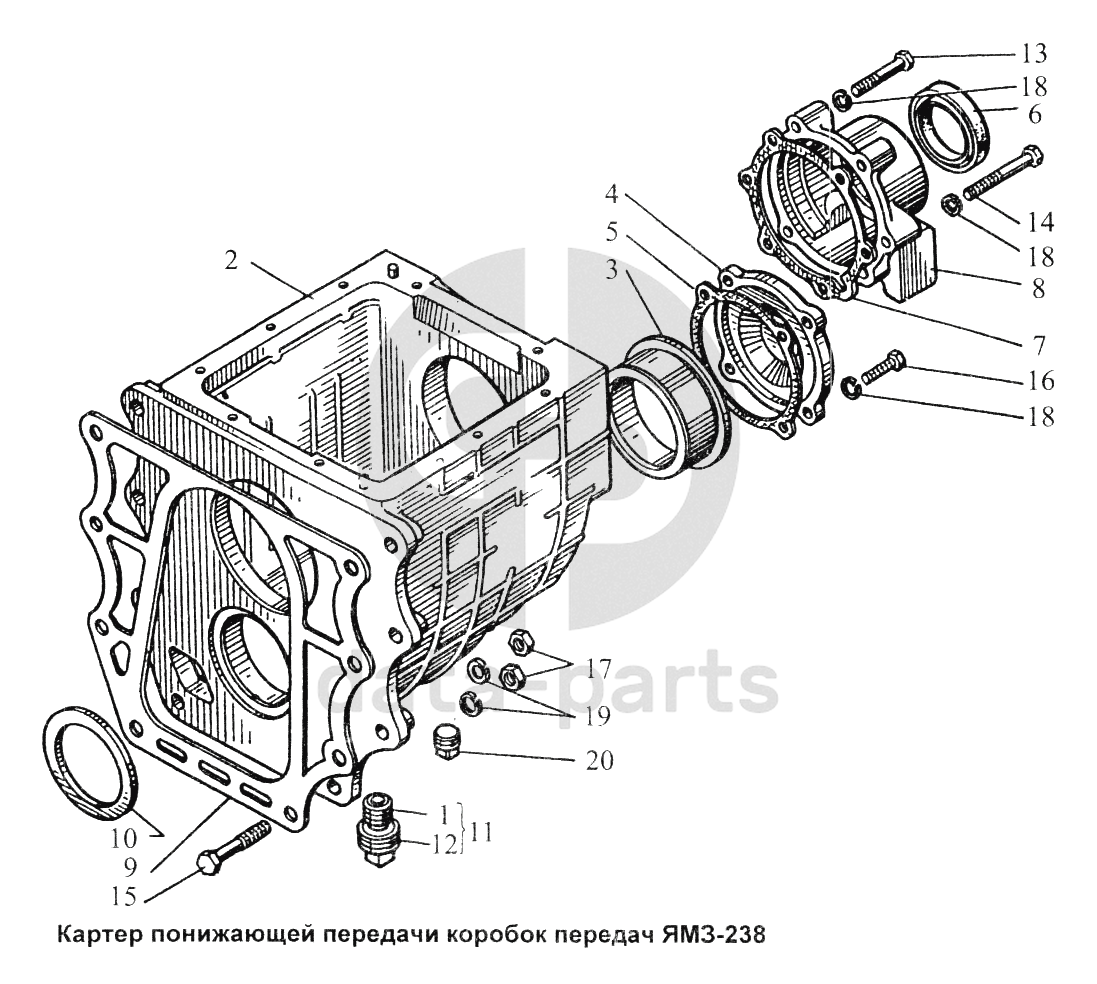 13
18
6
14
18
8
7
16
18
4
5
3
2
17
19
20
1
12
11
10
9
15
data-parts

Картер понижающей передачи коробок передач ЯМЗ-238