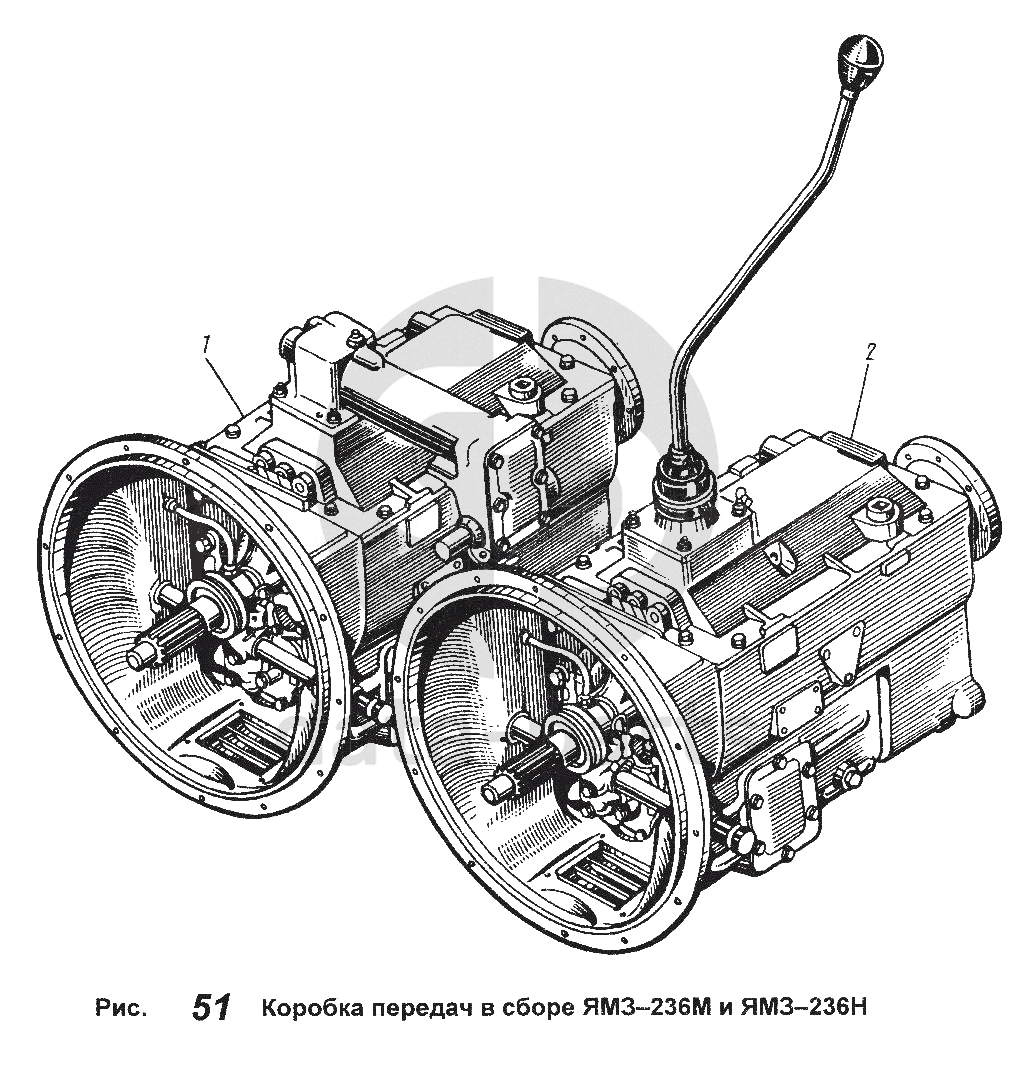 1

2

Рис. 51 Коробка передач в сборе ЯМЗ–236М и ЯМЗ–236Н