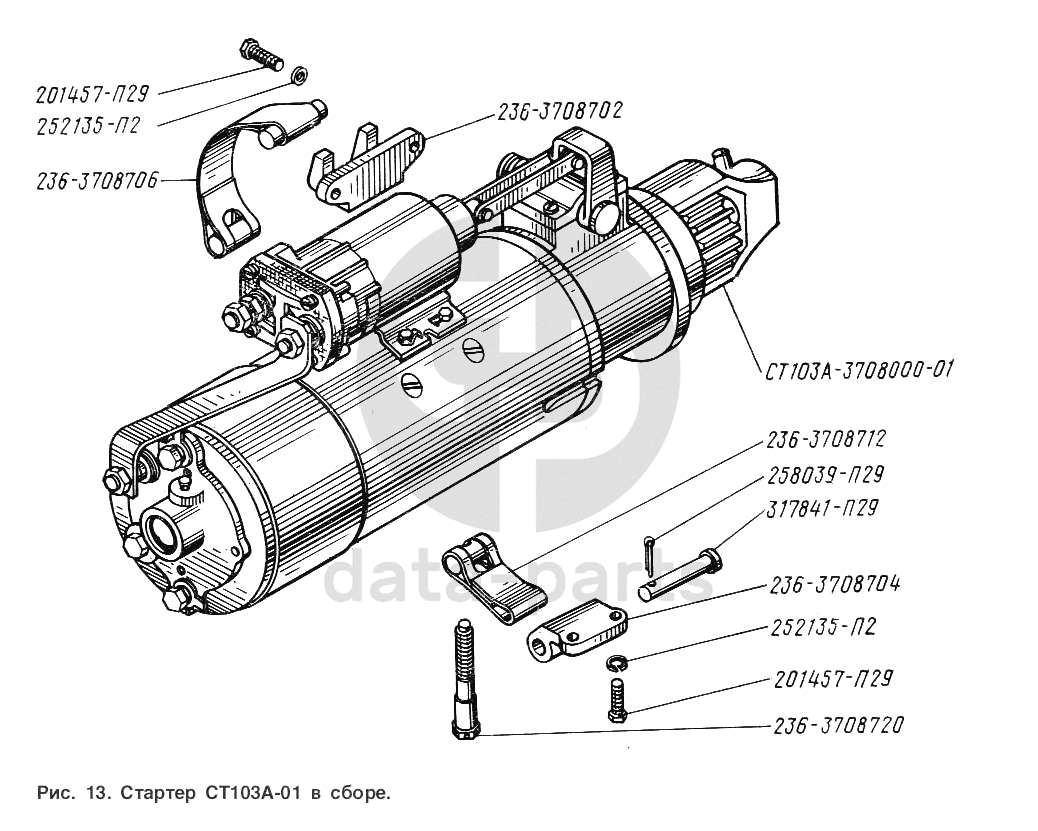 201457-П29
252135-П2
236-3708706
236-3708702
СТ103А-3708000-01
236-3708712
258039-П29
317841-П29
236-3708704
252135-П2
201457-П29
236-3708720

data-parts

Рис. 13. Стартер СТ103А-01 в сборе.