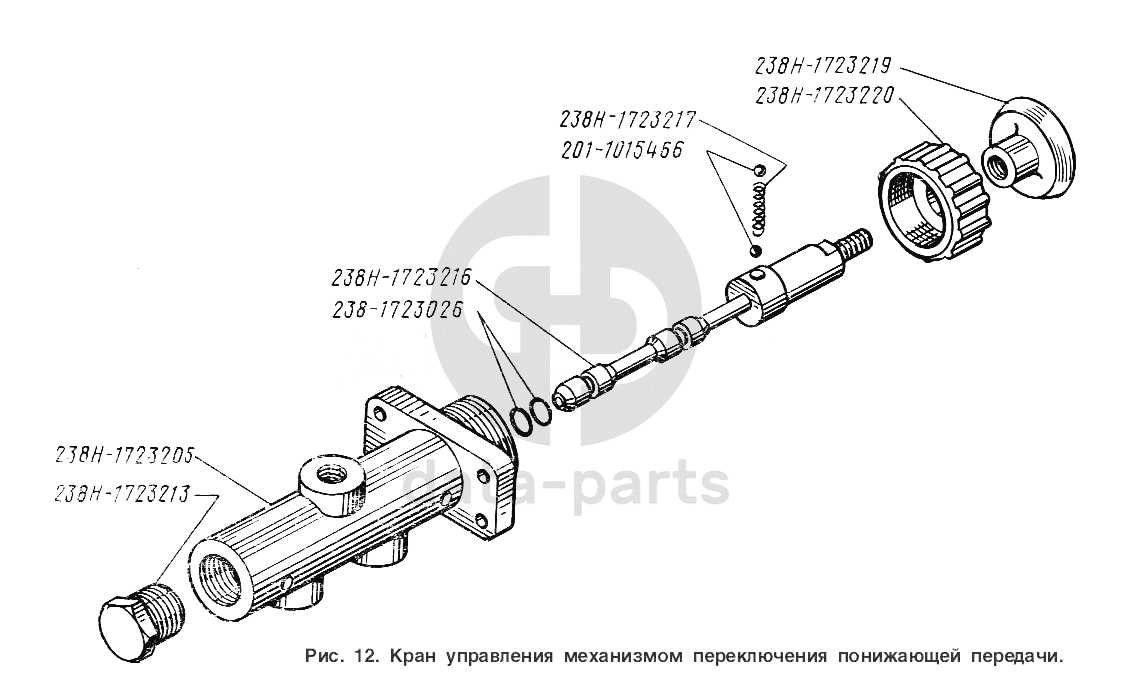 238Н-1723219
238Н-1723220
238Н-1723217
201-1015456
238Н-1723216
238-1723026
238Н-1723205
238Н-1723213
data-parts

Рис. 12. Кран управления механизмом переключения понижающей передачи.