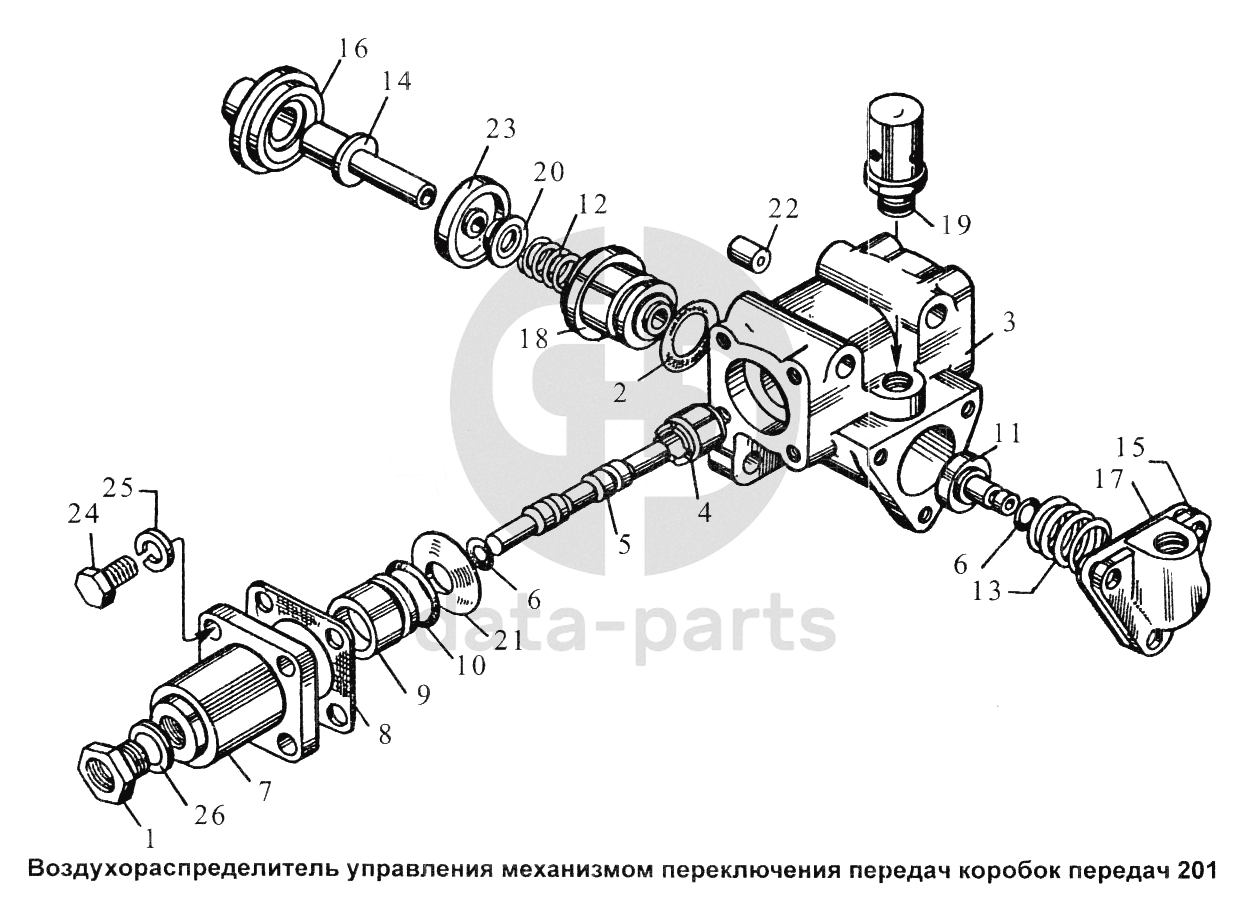 16
14
23
20
12
22
19
18
2
3
11
15
17
4
5
6
13
25
24
6
21
10
9
8
7
26
1
data-parts
Воздухораспределитель управления механизмом переключения передач коробок передач 201