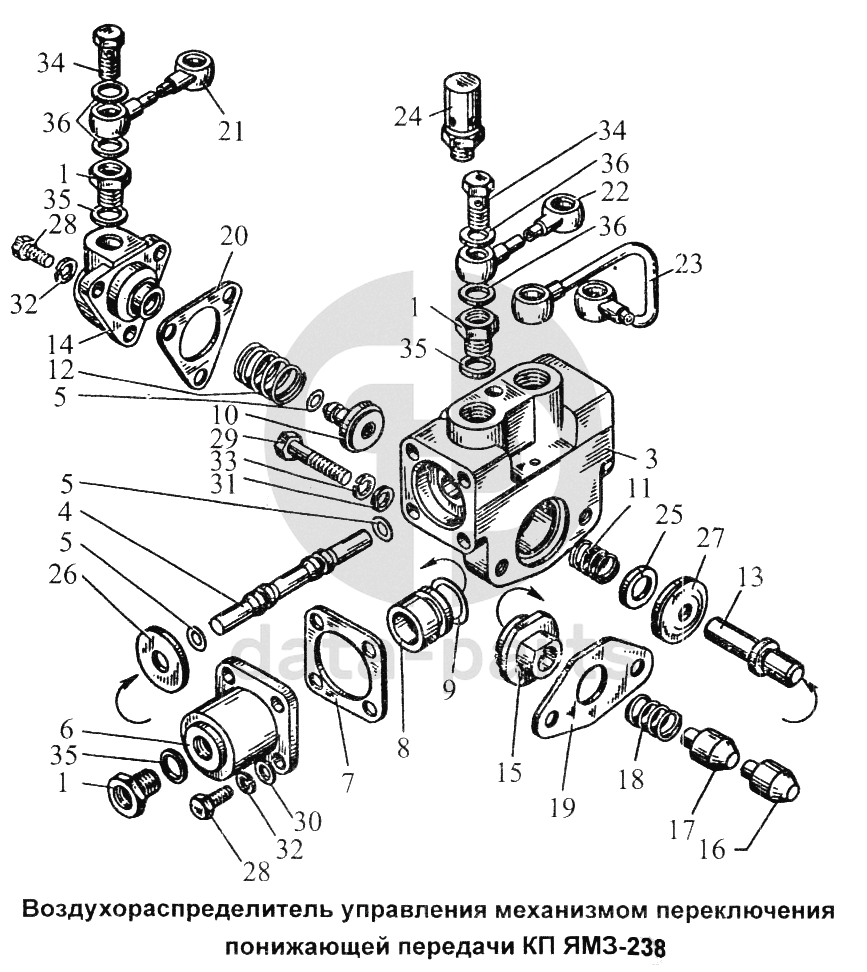 34
36
21
1
35
28
32
14
20
12
5
10
29
33
31
5
4
5
26
6
35
1
28
32
30
7
8
9
24
34
36
22
36
23
1
35
3
11
25
27
13
15
19
18
17
16
data-parts

Воздухораспределитель управления механизмом переключения понижающей передачи КП ЯМЗ-238