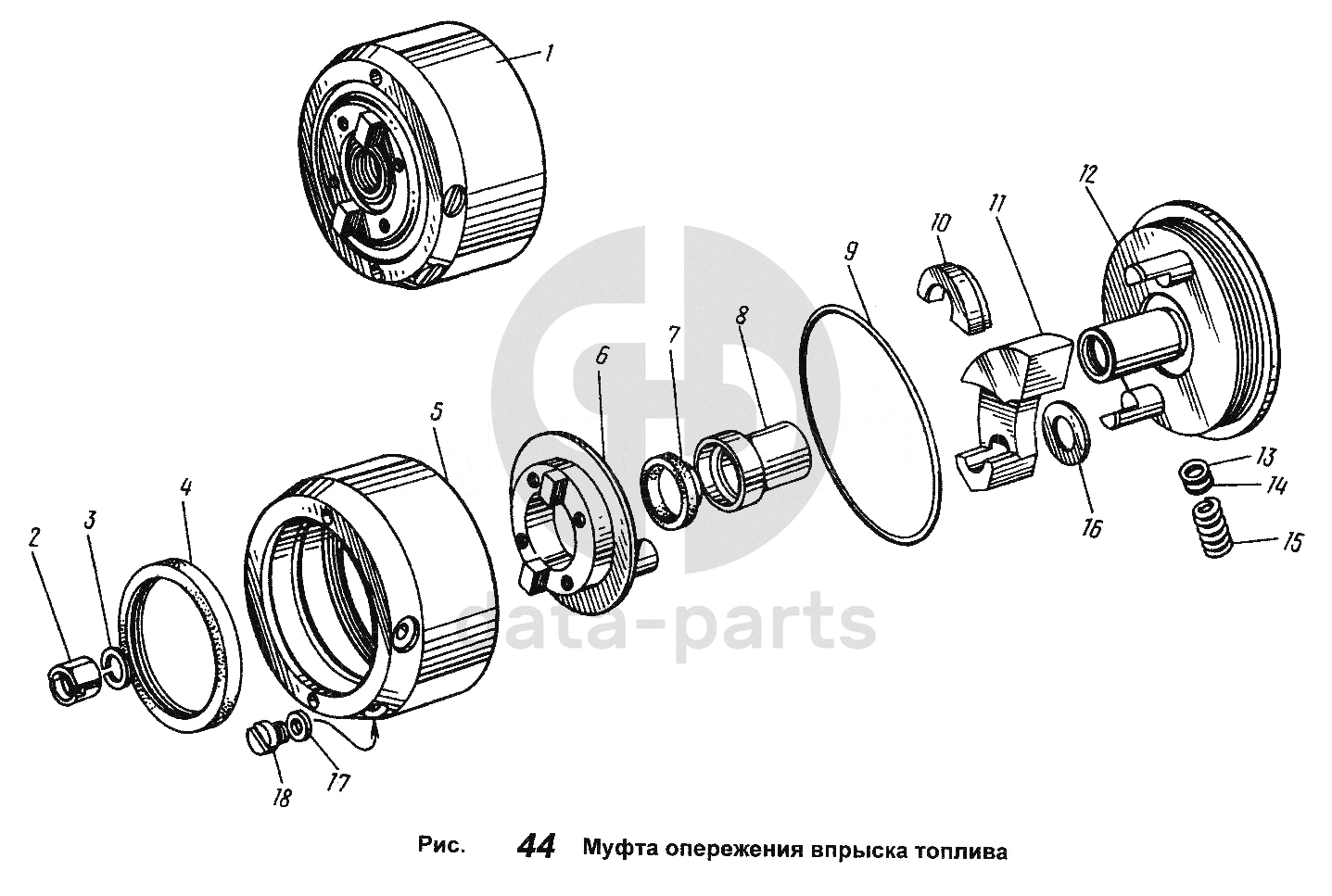 1
12
11
10
9
8
7
6
5
4
3
2
13
14
15
16
17
18
data-parts

Рис. 44 Муфта опережения впрыска топлива