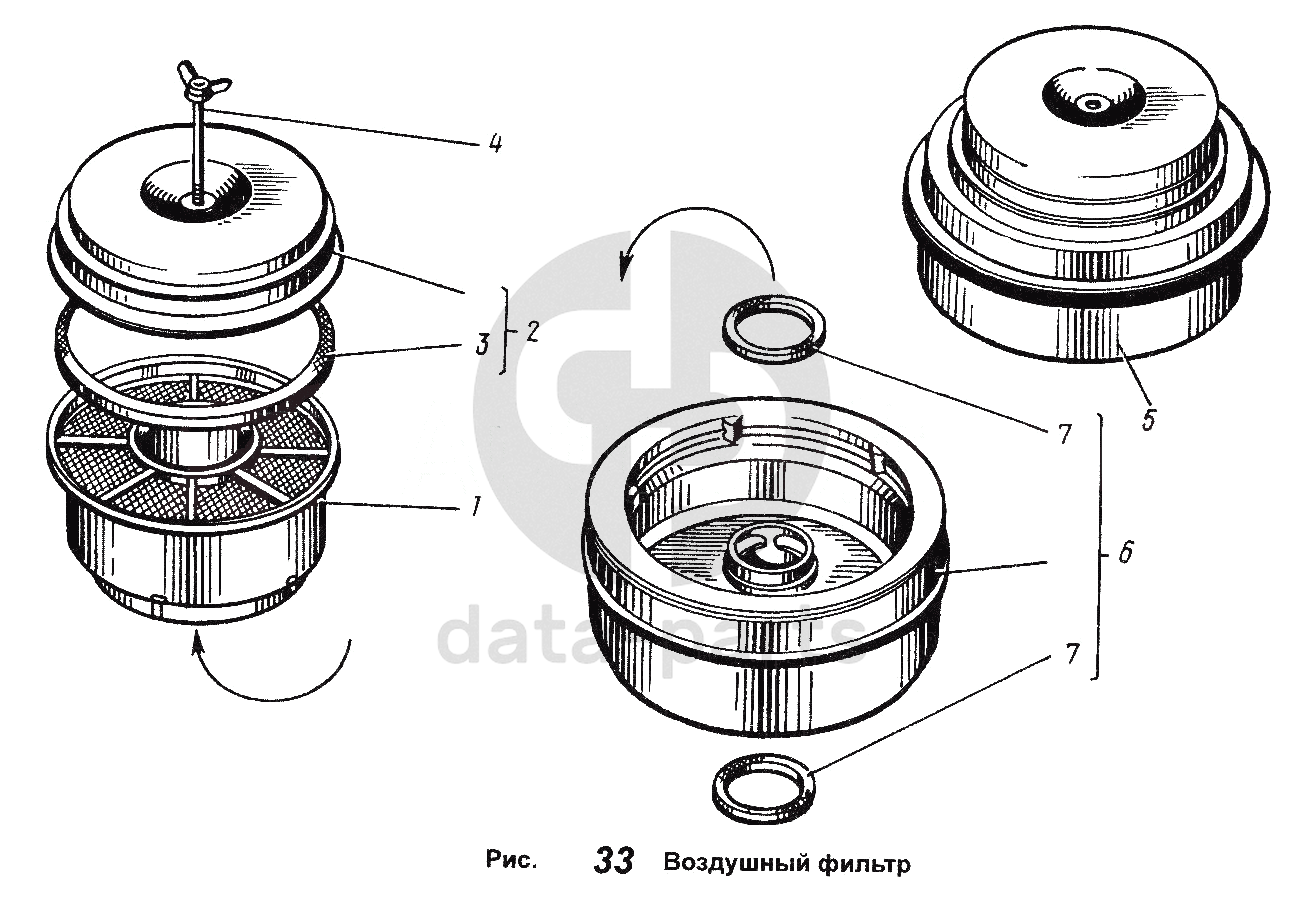 4

3

2

1

7

5

6

7

data parts

Рис. 33 Воздушный фильтр