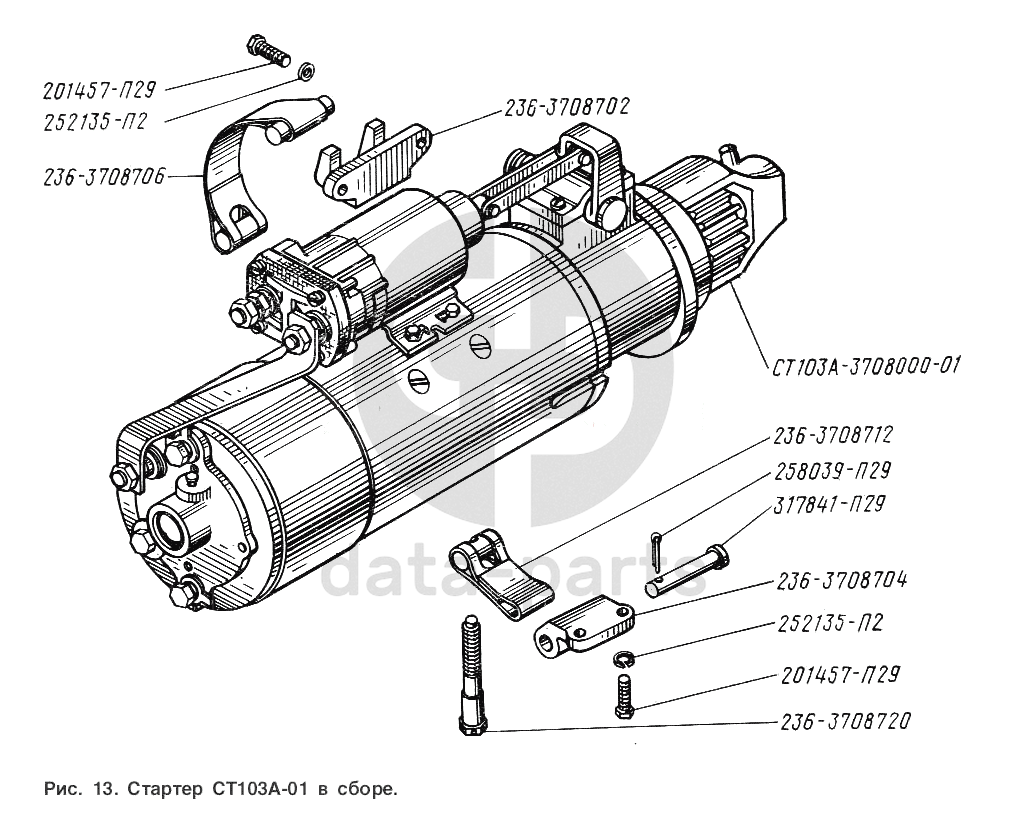 201457-П29
252135-П2
236-3708706
236-3708702
СТ103А-3708000-01
236-3708712
258039-П29
317841-П29
236-3708704
252135-П2
201457-П29
236-3708720

data-parts

Рис. 13. Стартер СТ103А-01 в сборе.