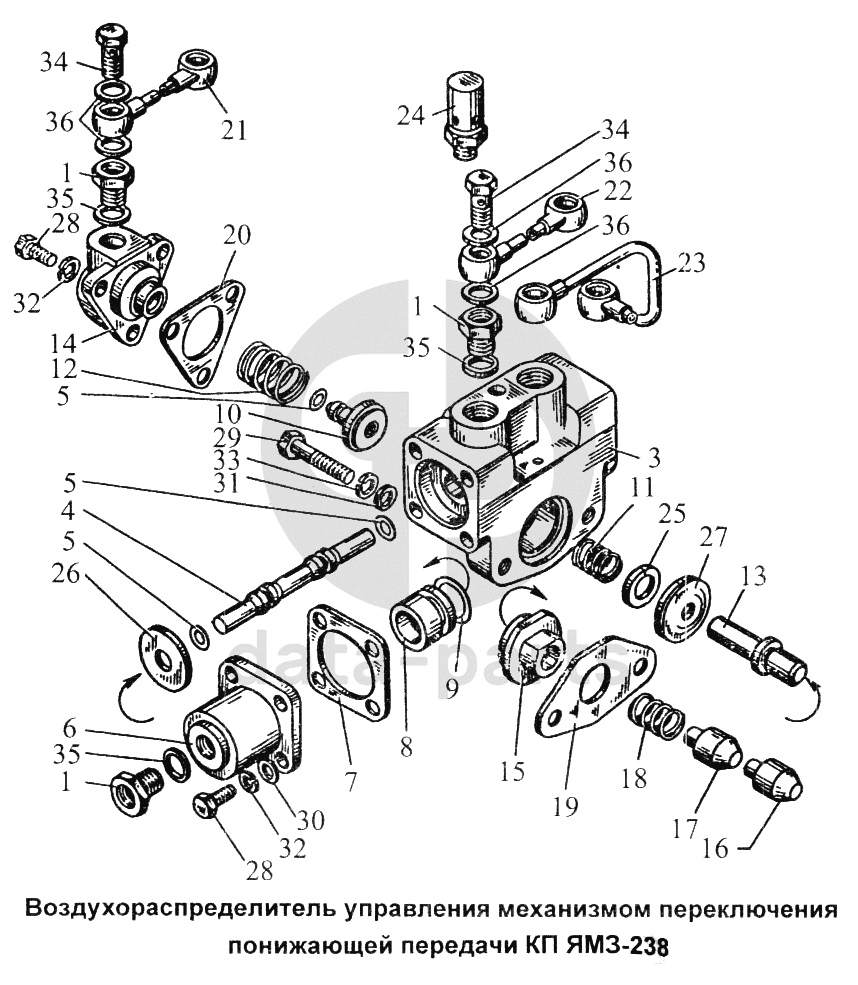 34
36
21
1
35
28
32
14
20
12
5
10
29
33
31
5
4
5
26
6
35
1
28
32
30
7
8
9
24
34
36
22
36
23
1
35
3
11
25
27
13
15
19
18
17
16

data-parts

Воздухораспределитель управления механизмом переключения понижающей передачи КП ЯМЗ-238