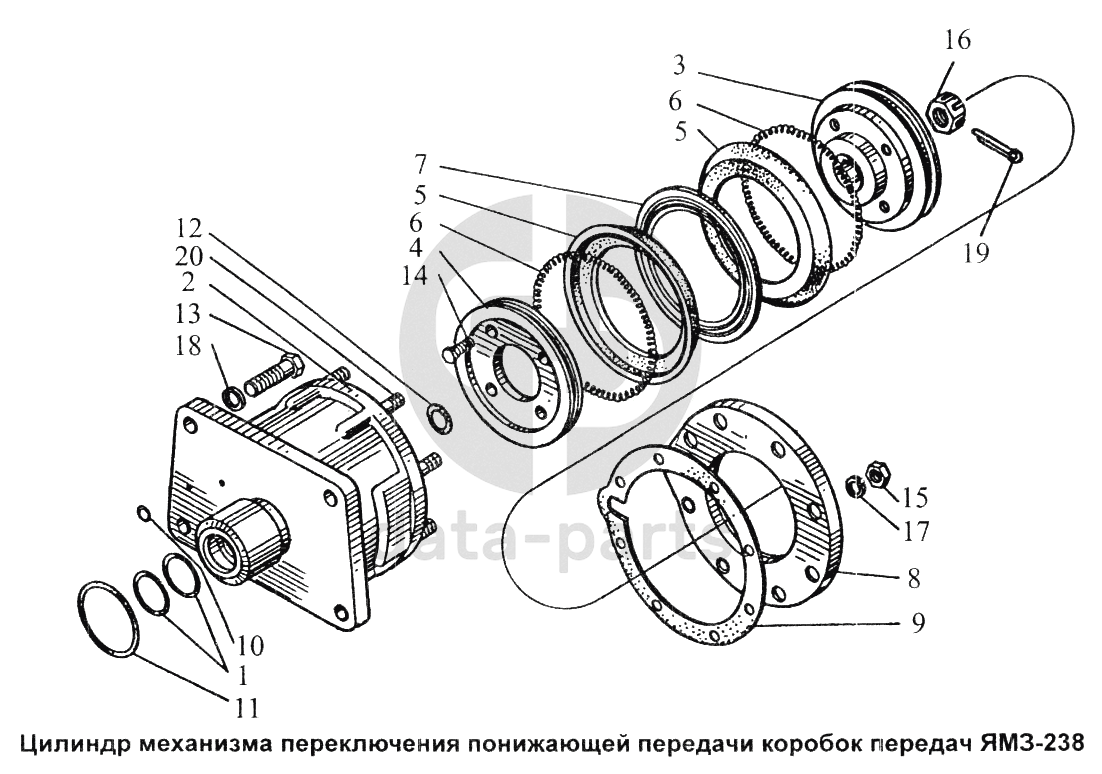 16
3
6
5
7
5
6
4
14
12
20
2
13
18
19
15
17
8
9
10
1
11

data-parts

Цилиндр механизма переключения понижающей передачи коробок передач ЯМЗ-238