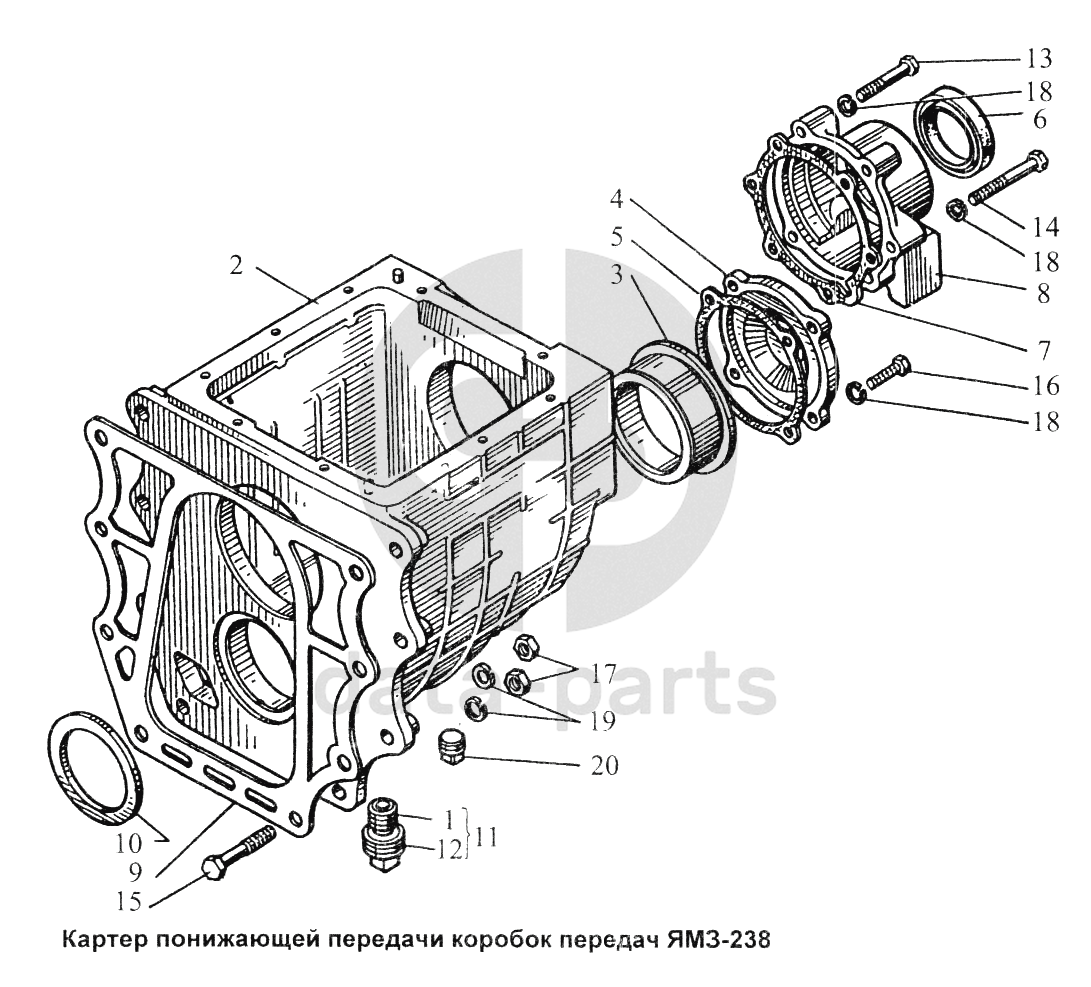 13
18
6
14
18
8
7
16
18
4
5
3
2
17
19
20
1
12
11
10
9
15
data-parts

Картер понижающей передачи коробок передач ЯМЗ-238