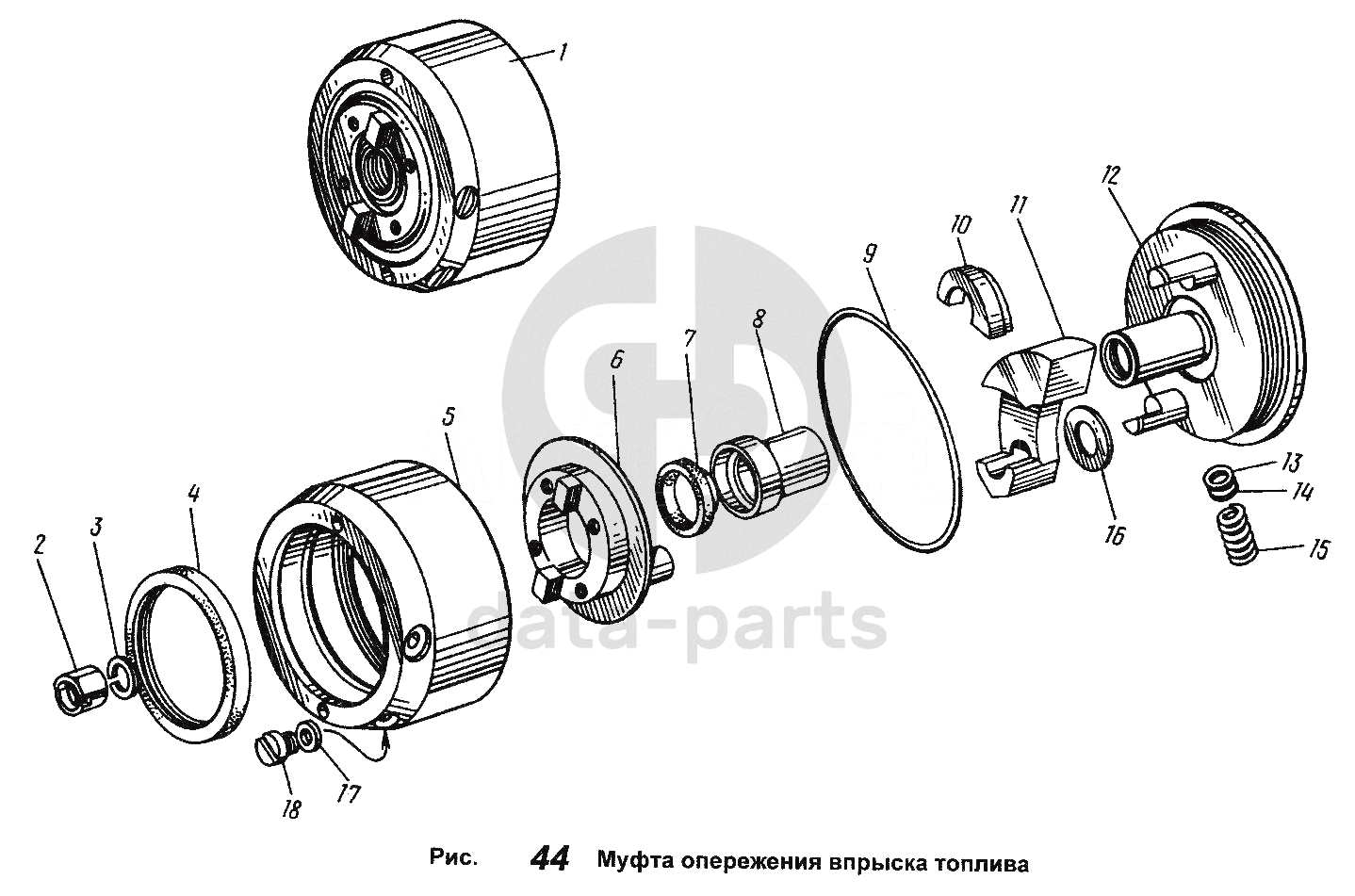 1
12
11
10
9
8
7
6
5
4
3
2
13
14
15
16
17
18
data-parts
Рис. 44 Муфта опережения впрыска топлива