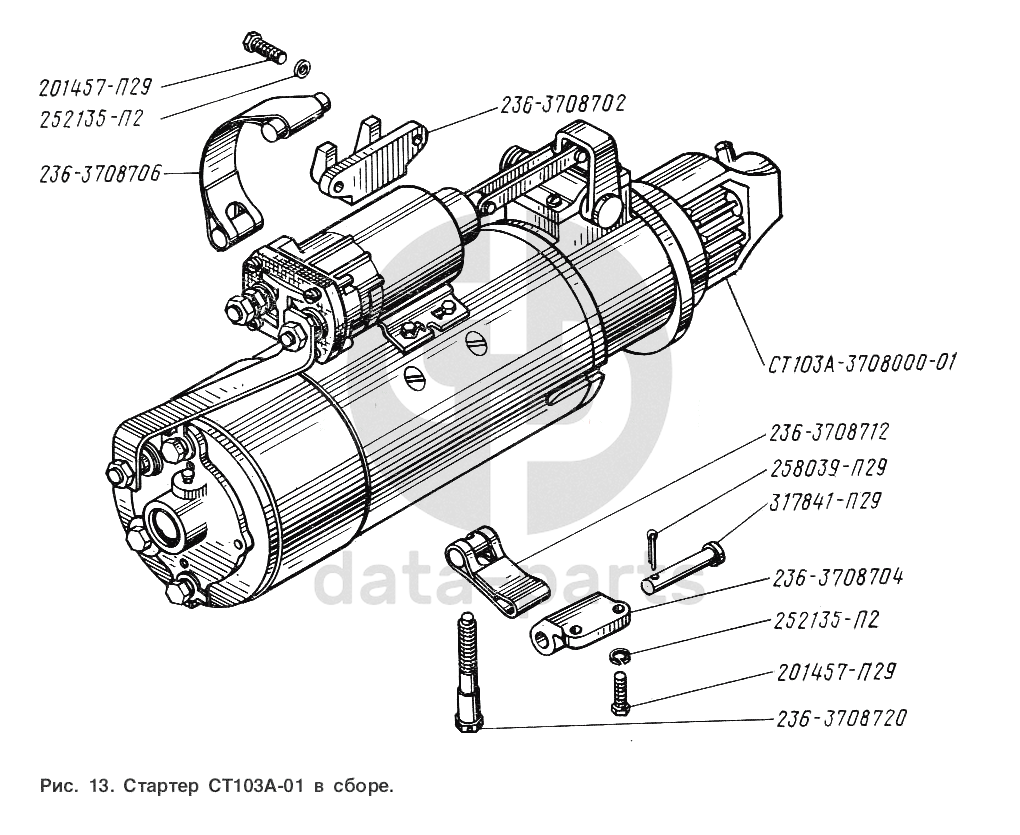 201457-П29
252135-П2
236-3708706
236-3708702
СТ103А-3708000-01
236-3708712
258039-П29
317841-П29
236-3708704
252135-П2
201457-П29
236-3708720

data-parts

Рис. 13. Стартер СТ103А-01 в сборе.