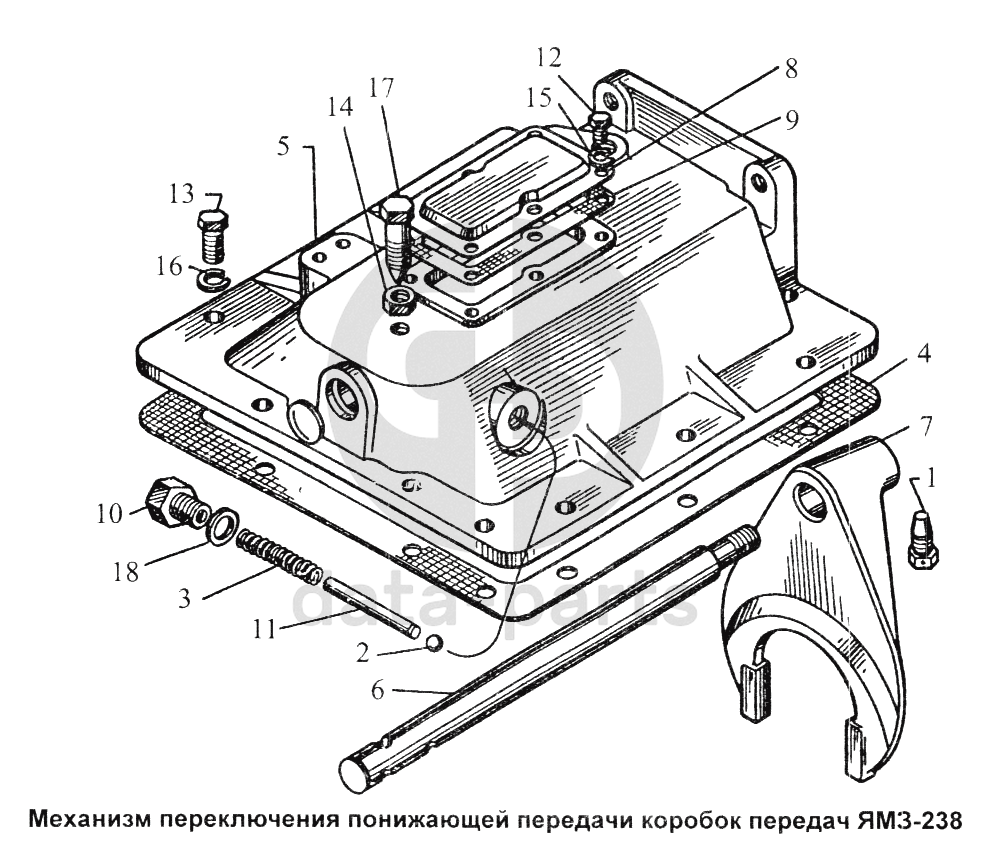 12
8
15
17
9
14
5
13
16
4
7
1
10
18
3
11
2
6
data-parts

Механизм переключения понижающей передачи коробок передач ЯМЗ-238