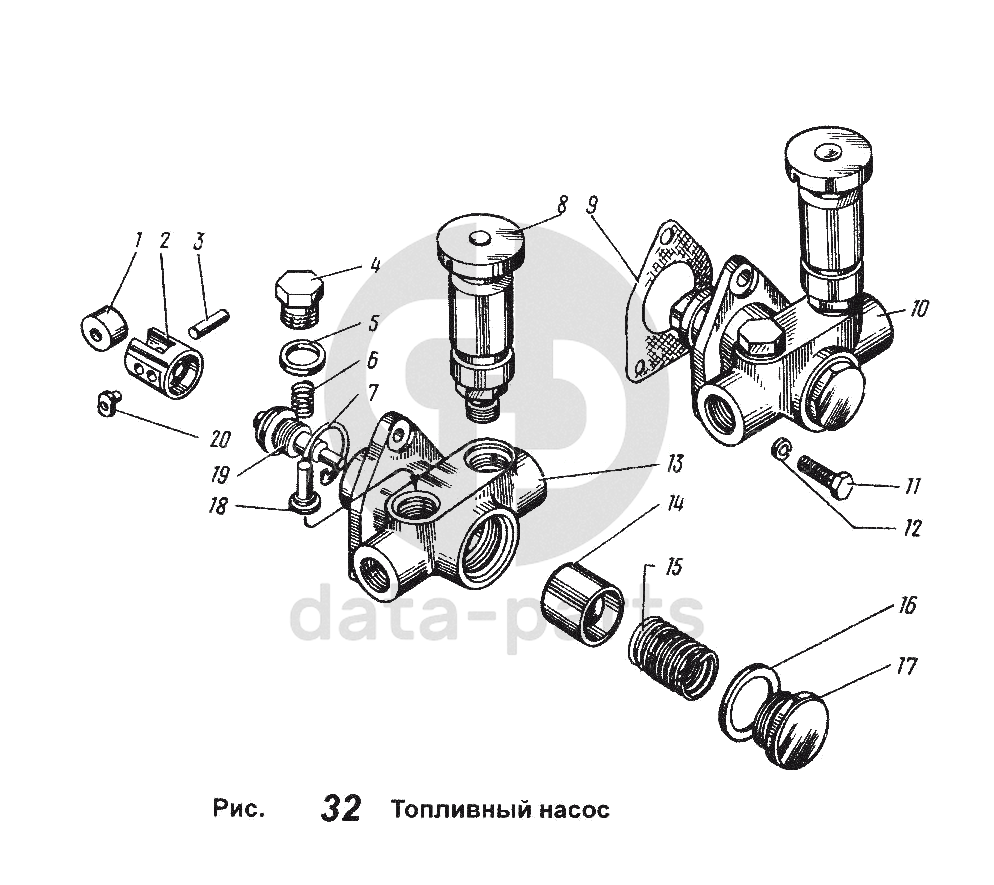 1 2 3 4 5 6 7 8 9 10 11 12 13 14 15 16 17 18 19 20

data-parts

Рис. 32 Топливный насос