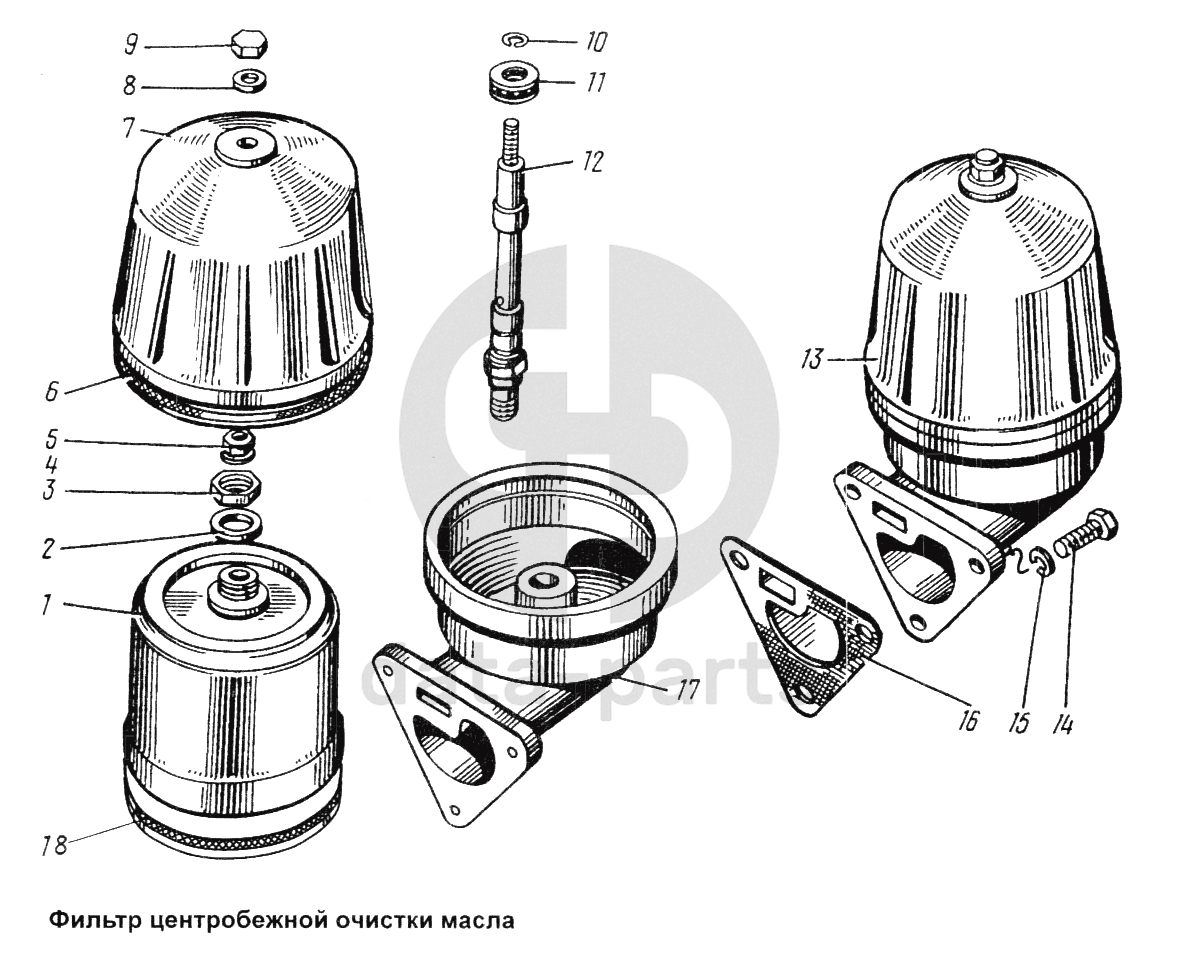 9
8
7
6
5
4
3
2
1
18
10
11
12
17
13
16
15
14
dsta-parts

Фильтр центробежной очистки масла