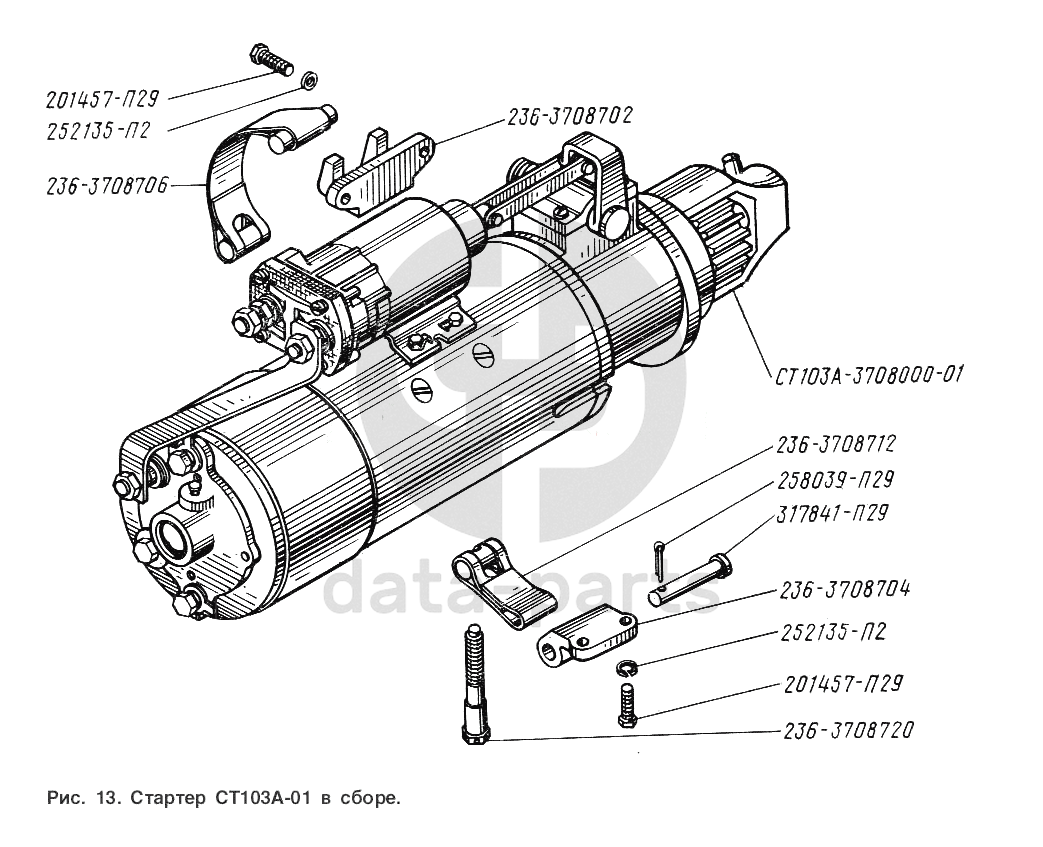 201457-П29
252135-П2
236-3708706
236-3708702
СТ103А-3708000-01
236-3708712
258039-П29
317841-П29
236-3708704
252135-П2
201457-П29
236-3708720

data-parts

Рис. 13. Стартер СТ103А-01 в сборе.