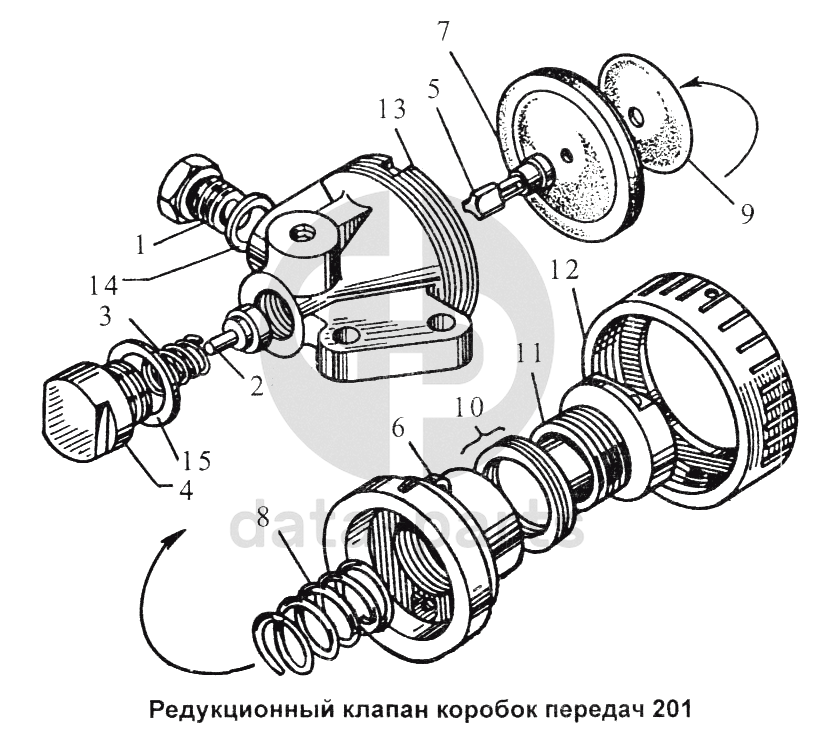 7
13
5
9
1
14
12
3
2
11
10
6
15
4
8
data parts
Редукционный клапан коробок передач 201