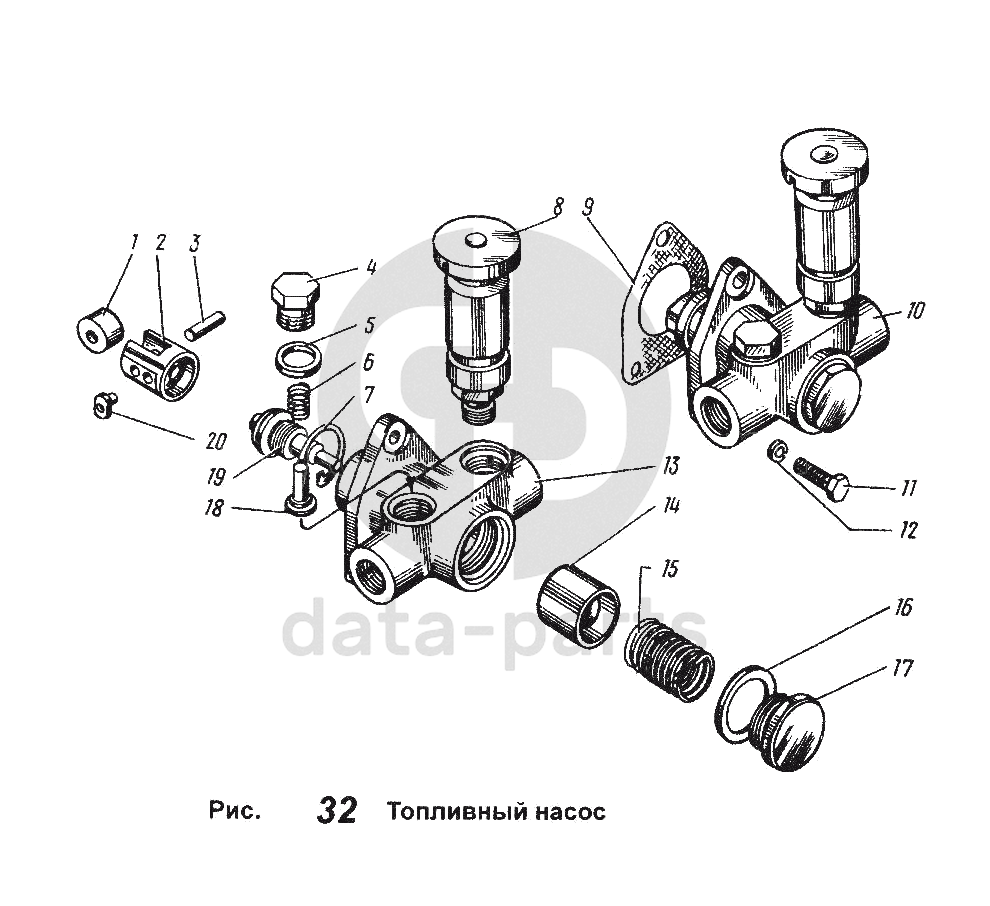 1 2 3 4 5 6 7 8 9 10 11 12 13 14 15 16 17 18 19 20

data-parts

Рис. 32 Топливный насос