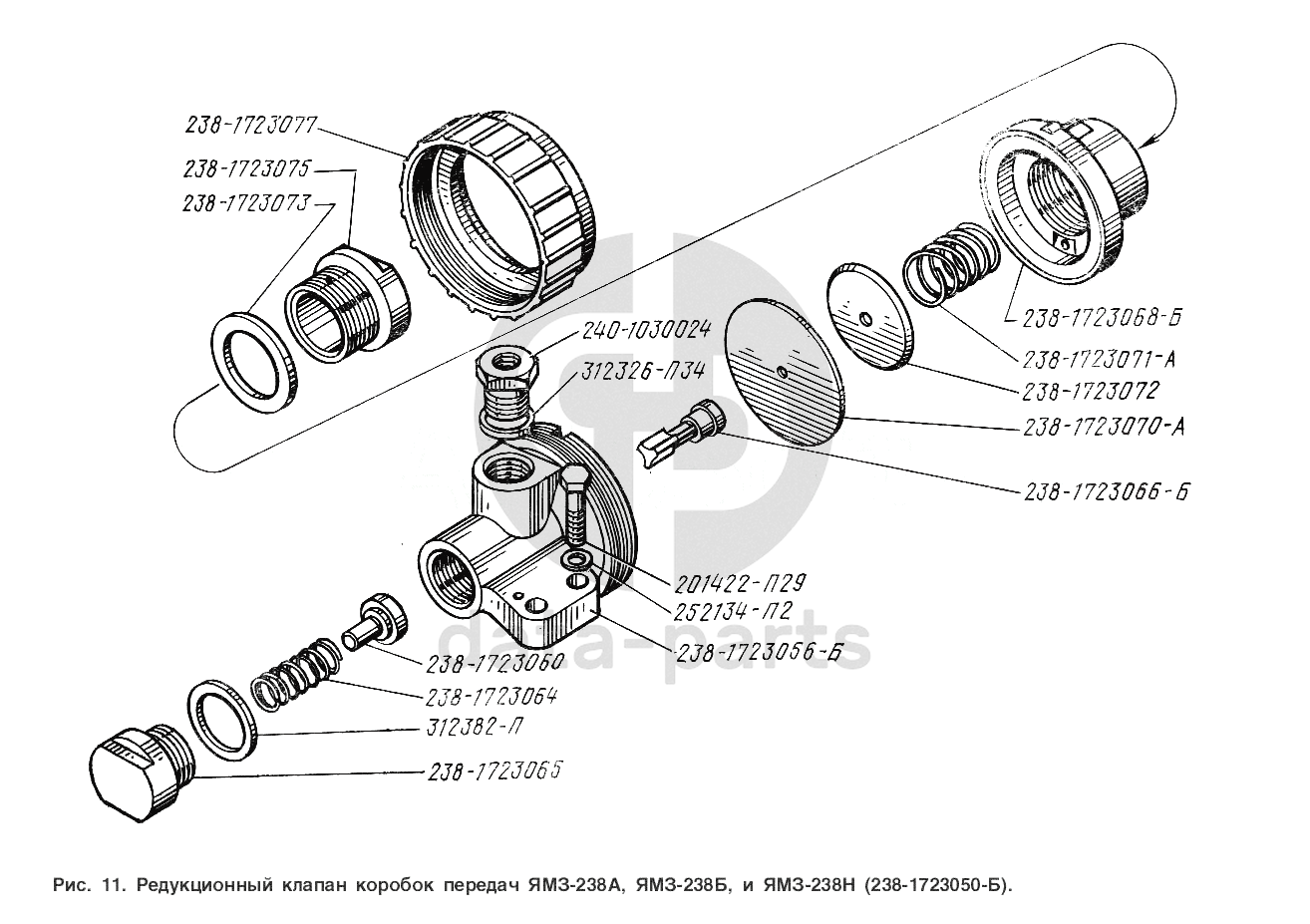 238-1723077
238-1723075
238-1723073
240-1030024
312326-П34
238-1723068-Б
238-1723071-А
238-1723072
238-1723070-А
238-1723066-Б
201422-П29
252134-П2
238-1723056-Б
238-1723060
238-1723064
312382-П
238-1723065

daza-parts

Рис. 11. Редукционный клапан коробок передач ЯМЗ-238А, ЯМЗ-238Б, и ЯМЗ-238Н (238-1723050-Б).