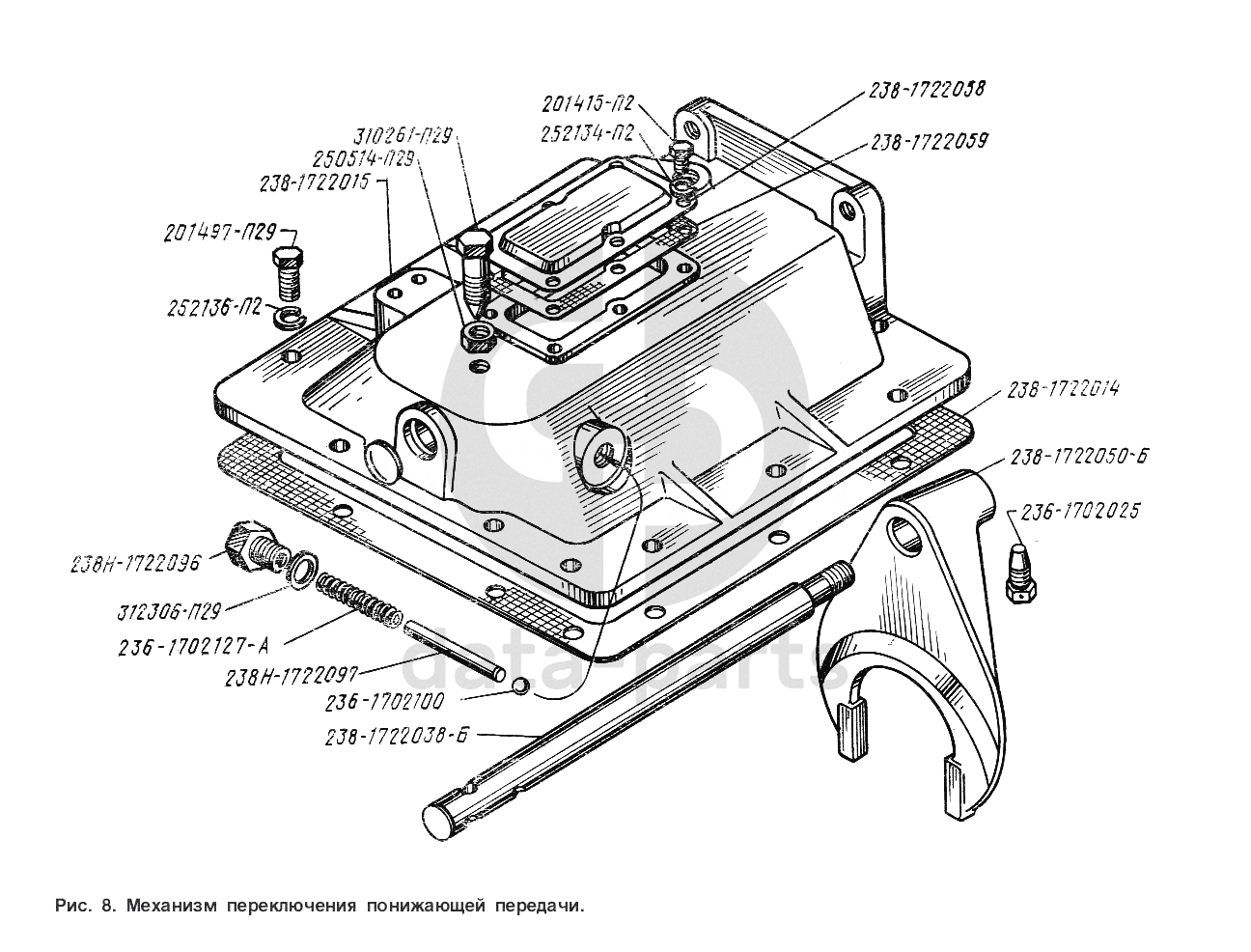 201415-П2
252134-П2
238-1722058
238-1722059
310261-П29
250514-П29
238-1722015
201497-П29
252136-П2
238-1722014
238-1722050-Б
236-1702025
238Н-1722096
312306-П29
236-1702127-А
238Н-1722097
236-1702100
238-1722038-Б
data-parts

Рис. 8. Механизм переключения понижающей передачи.