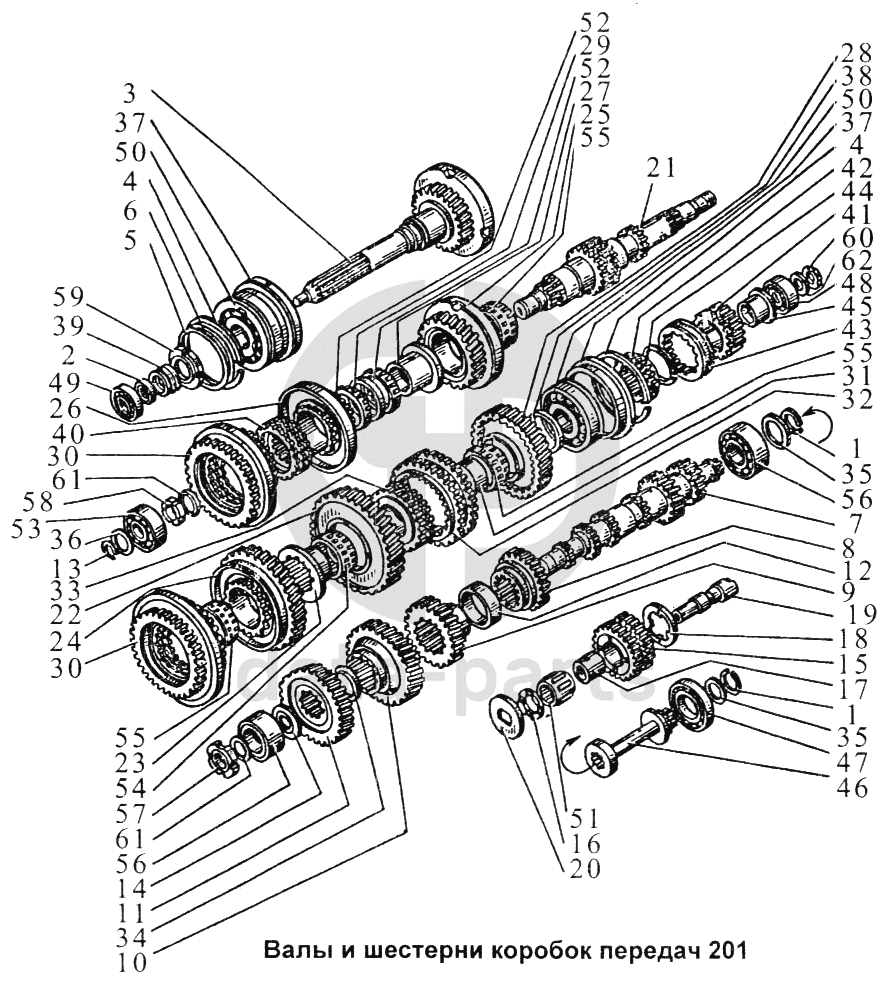 3
37
50
4
6
5
59
39
2
49
26
40
30
61
58
53
36
13
33
22
24
30
55
23
54
57
61
56
14
11
34
10
52
29
52
27
25
55
21
28
38
50
37
4
42
44
41
60
62
48
45
43
55
31
32
1
35
56
7
8
12
9
19
18
15
17
1
35
47
46
51
16
20

auto-parts

Валы и шестерни коробок передач 201