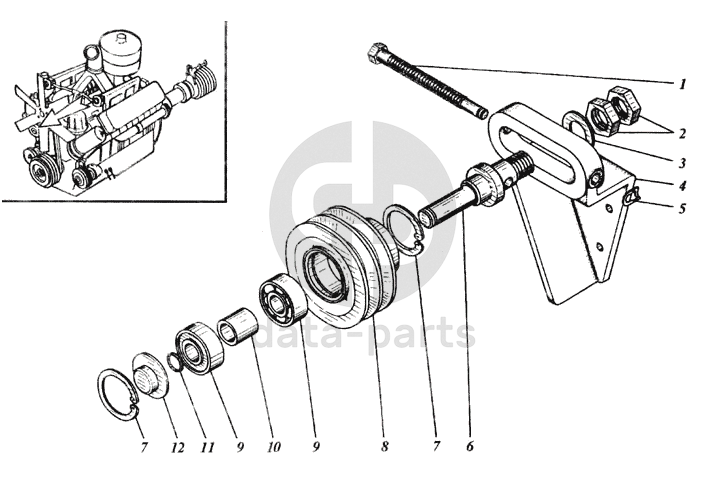 1
2
3
4
5
data-parts
7
12
11
9
10
9
8
7
6