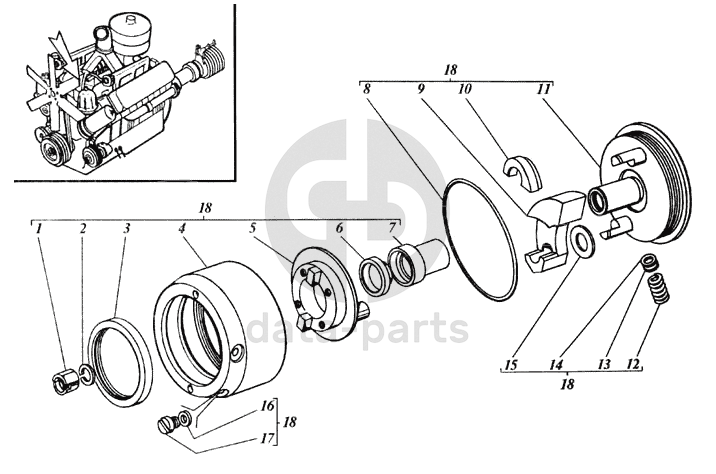 18
8 9 10 11

18
1 2 3 4 5 6 7

data-parts

15 14 13 12
18

16
17
18