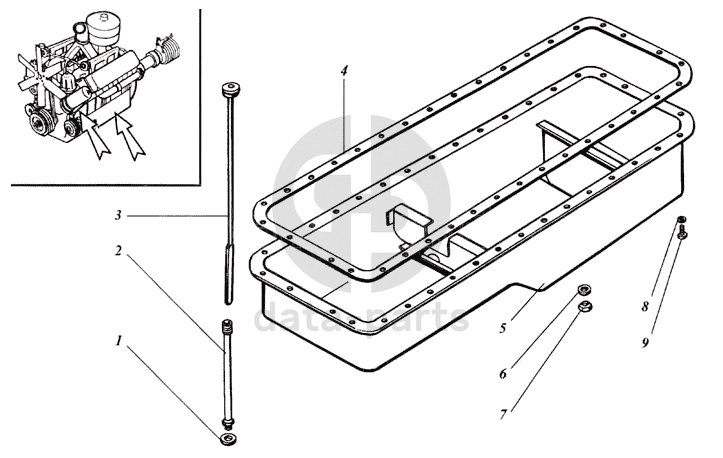 4
3
2
1
5
6
7
8
9
data parts