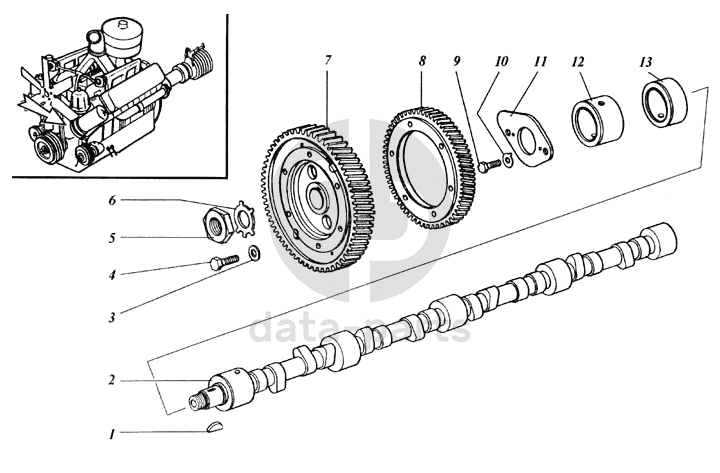 7
8
9
10
11
12
13
6
5
4
3
2
1
data-parts