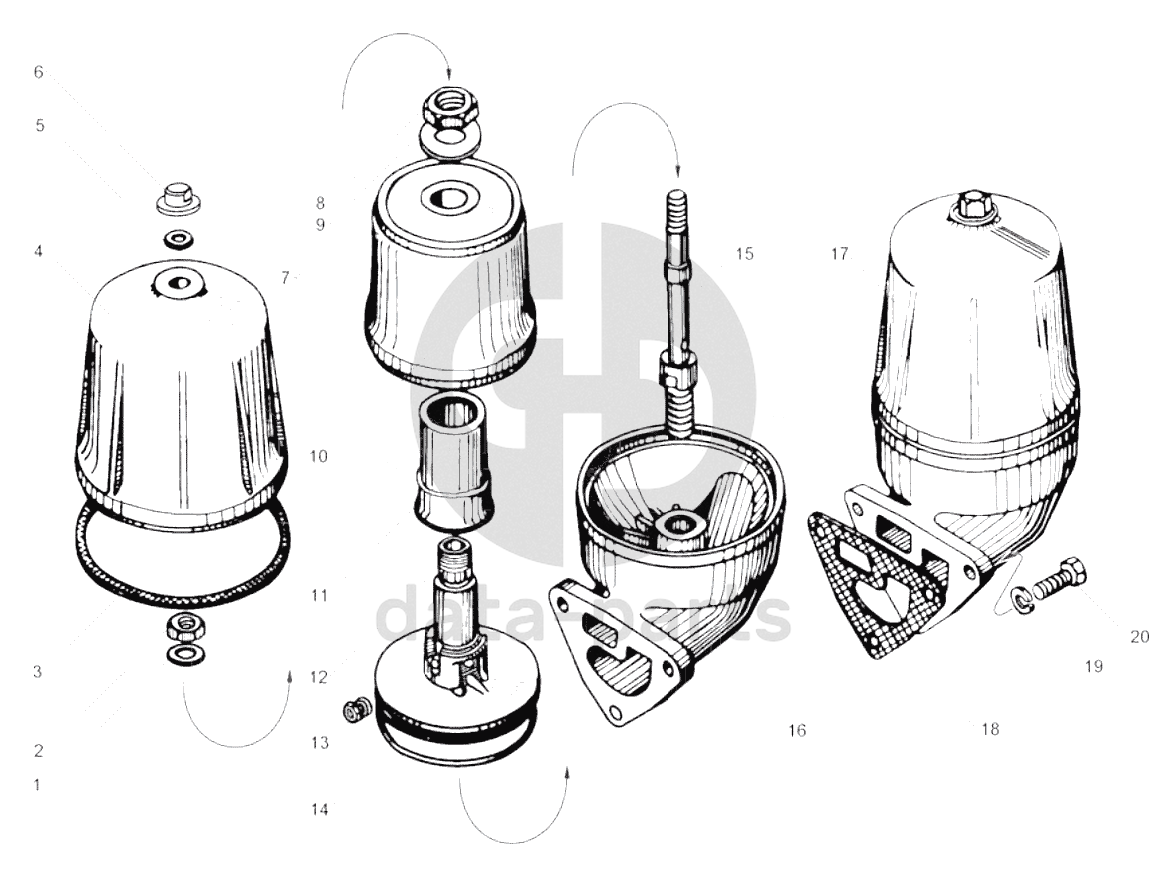 6
5
4
3
2
1
7
8
9
10
11
12
13
14
15
16
17
18
19
20
data-parts