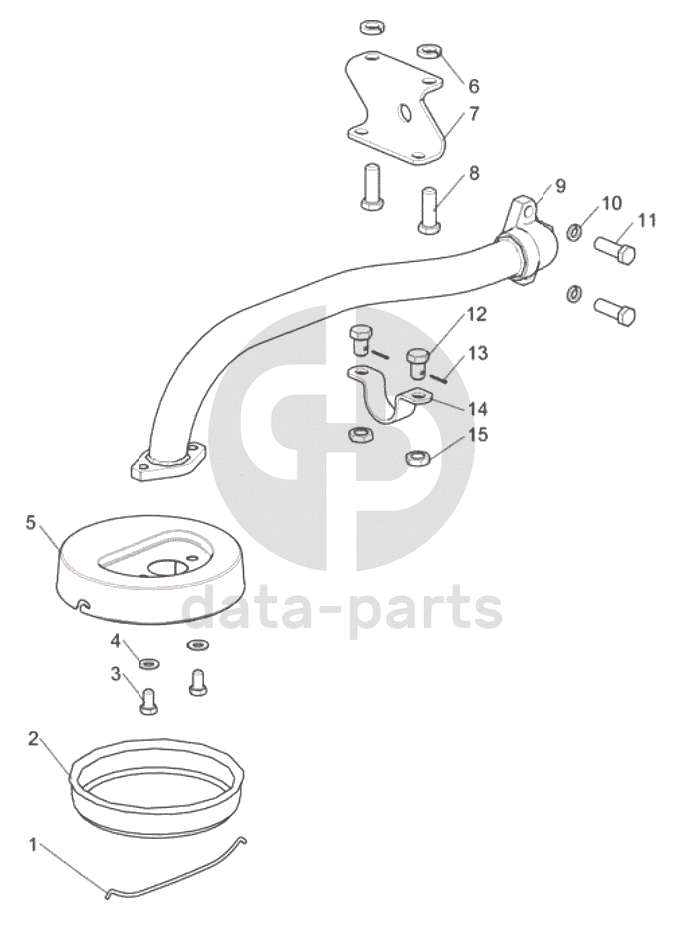 6
7
8
9
10
11
12
13
14
15
5
data-parts
4
3
2
1