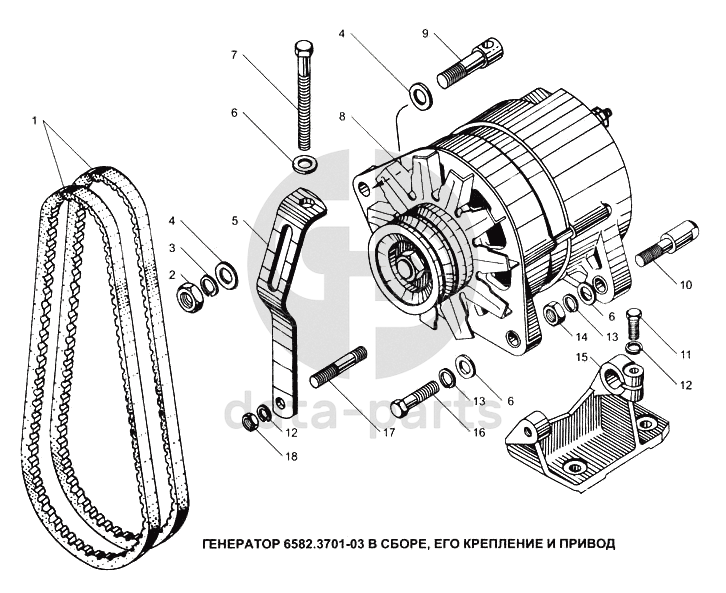 1
7
4
9
6
8
4
5
3
2
10
6
14
13
11
15
12
13
6
12
17
16
18
data-parts
ГЕНЕРАТОР 6582.3701-03 В СБОРЕ, ЕГО КРЕПЛЕНИЕ И ПРИВОД