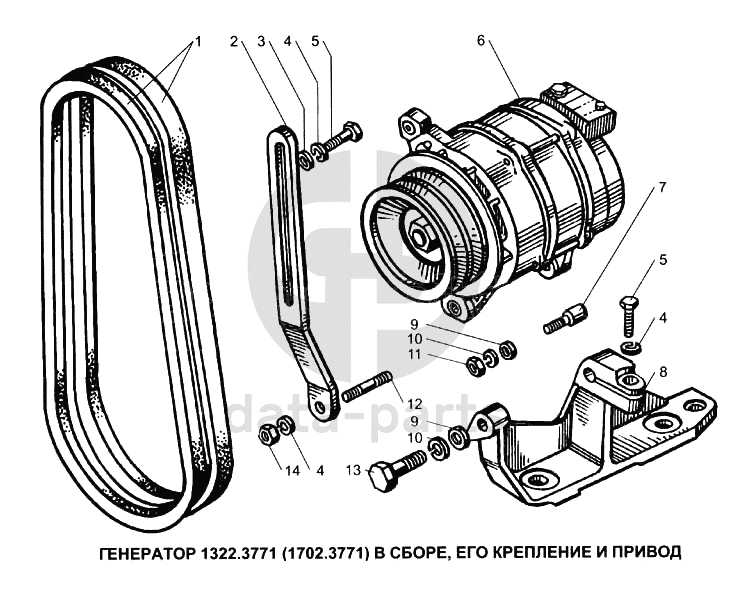 1
2
3
4
5
6
7
5
4
8
9
10
11
12
9
10
13
14
4
data-parts
ГЕНЕРАТОР 1322.3771 (1702.3771) В СБОРЕ, ЕГО КРЕПЛЕНИЕ И ПРИВОД