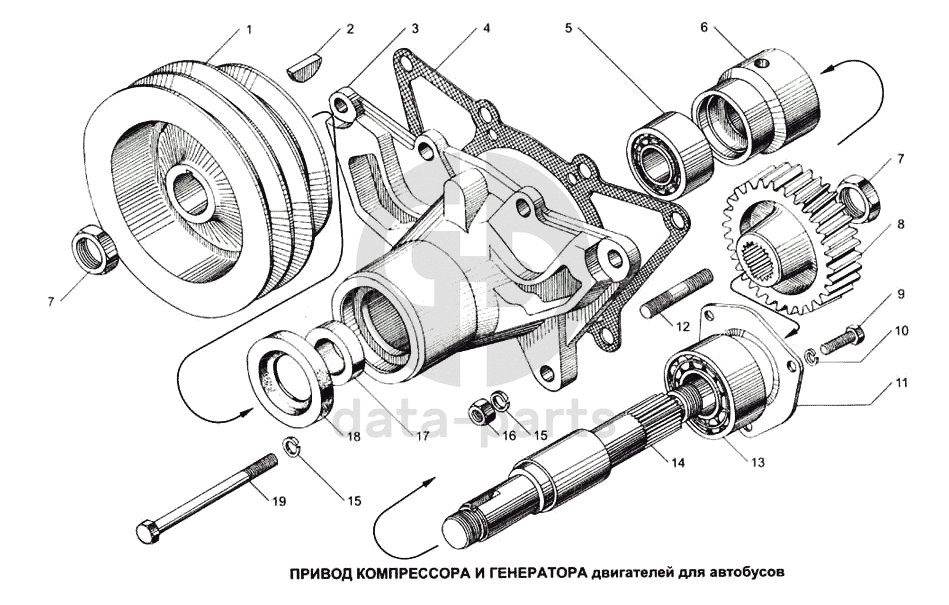 1
2
3
4
5
6
7
7
8
9
10
11
12
13
14
15
16
15
17
18
19

data-parts

ПРИВОД КОМПРЕССОРА И ГЕНЕРАТОРА двигателей для автобусов