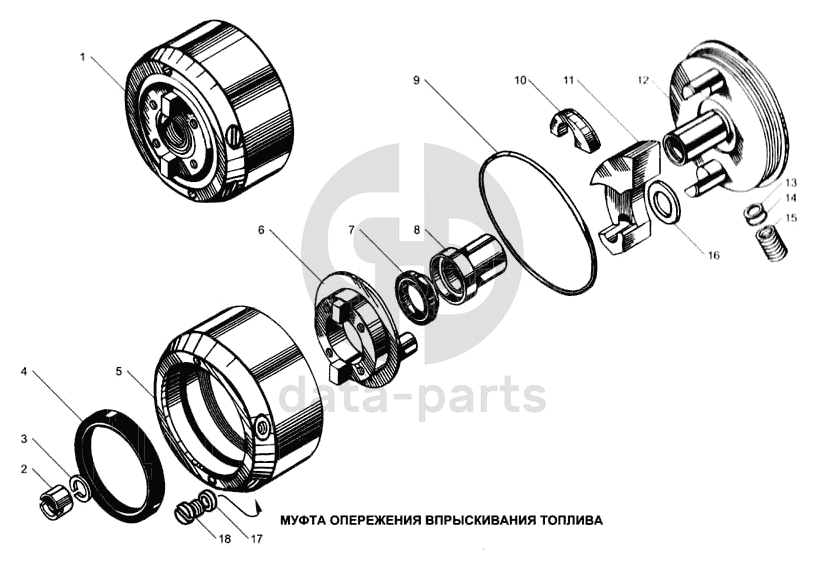 1
9
10
11
12
13
14
15
16
6
7
8
4
5
3
2
18
17
data-parts
МУФТА ОПЕРЕЖЕНИЯ ВПРЫСКИВАНИЯ ТОПЛИВА