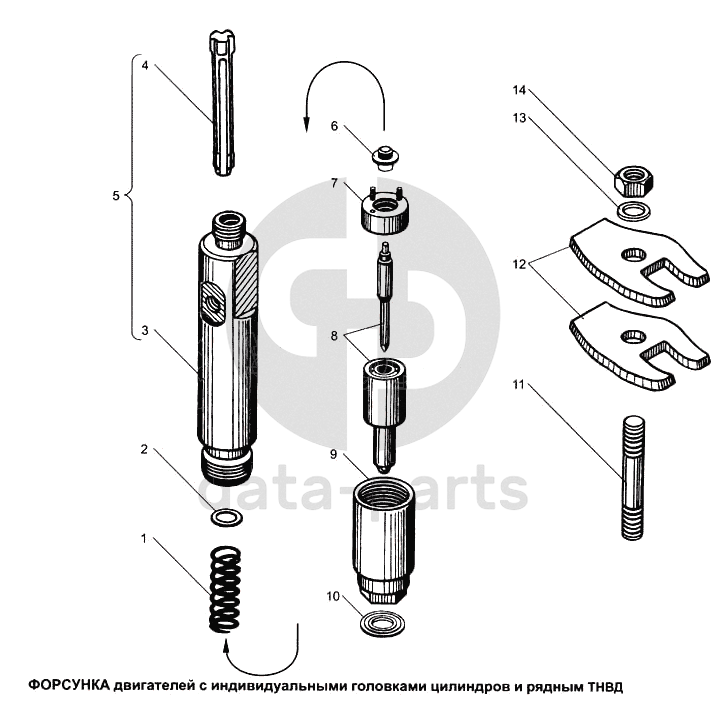 4
5
3
2
1
6
7
8
9
10
14
13
12
11
data-parts

ФОРСУНКА двигателей с индивидуальными головками цилиндров и рядным ТНВД