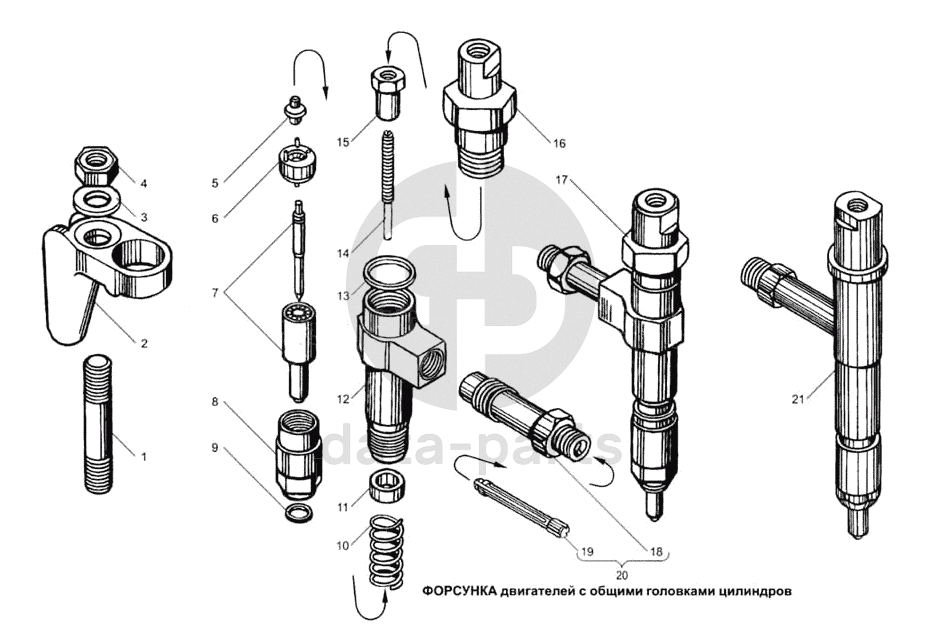 4
3
2
1
5
6
7
8
9
15
14
13
12
11
10
16
17
18
19
20
21
data-parts
ФОРСУНКА двигателей с общими головками цилиндров