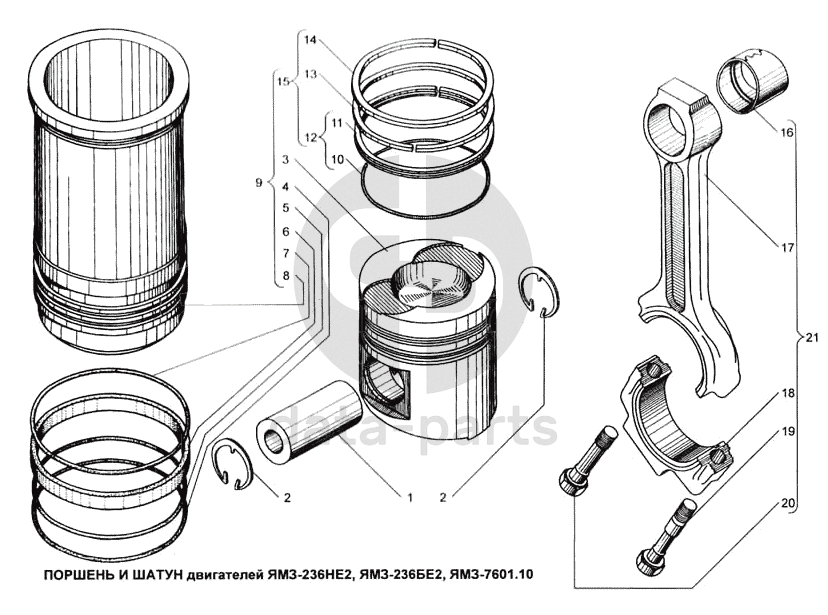 14
15
13
12
11
10
9
3
4
5
6
7
8
16
17
21
18
19
20
2
1
2
data-parts
ПОРШЕНЬ И ШАТУН двигателей ЯМЗ-236НЕ2, ЯМЗ-236БЕ2, ЯМЗ-7601.10