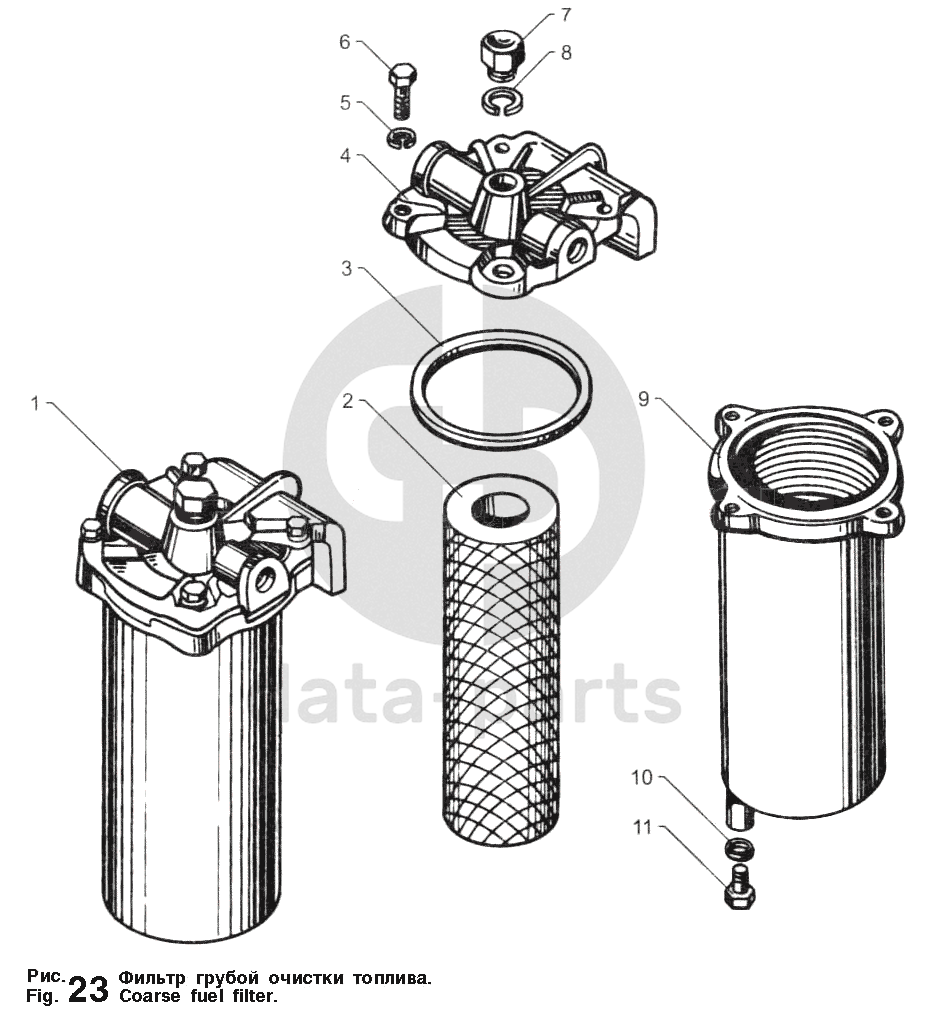 6
7
8
5
4
3
1
2
9
data-parts
10
11

Рис. 23 Фильтр грубой очистки топлива.
Fig. 23 Coarse fuel filter.